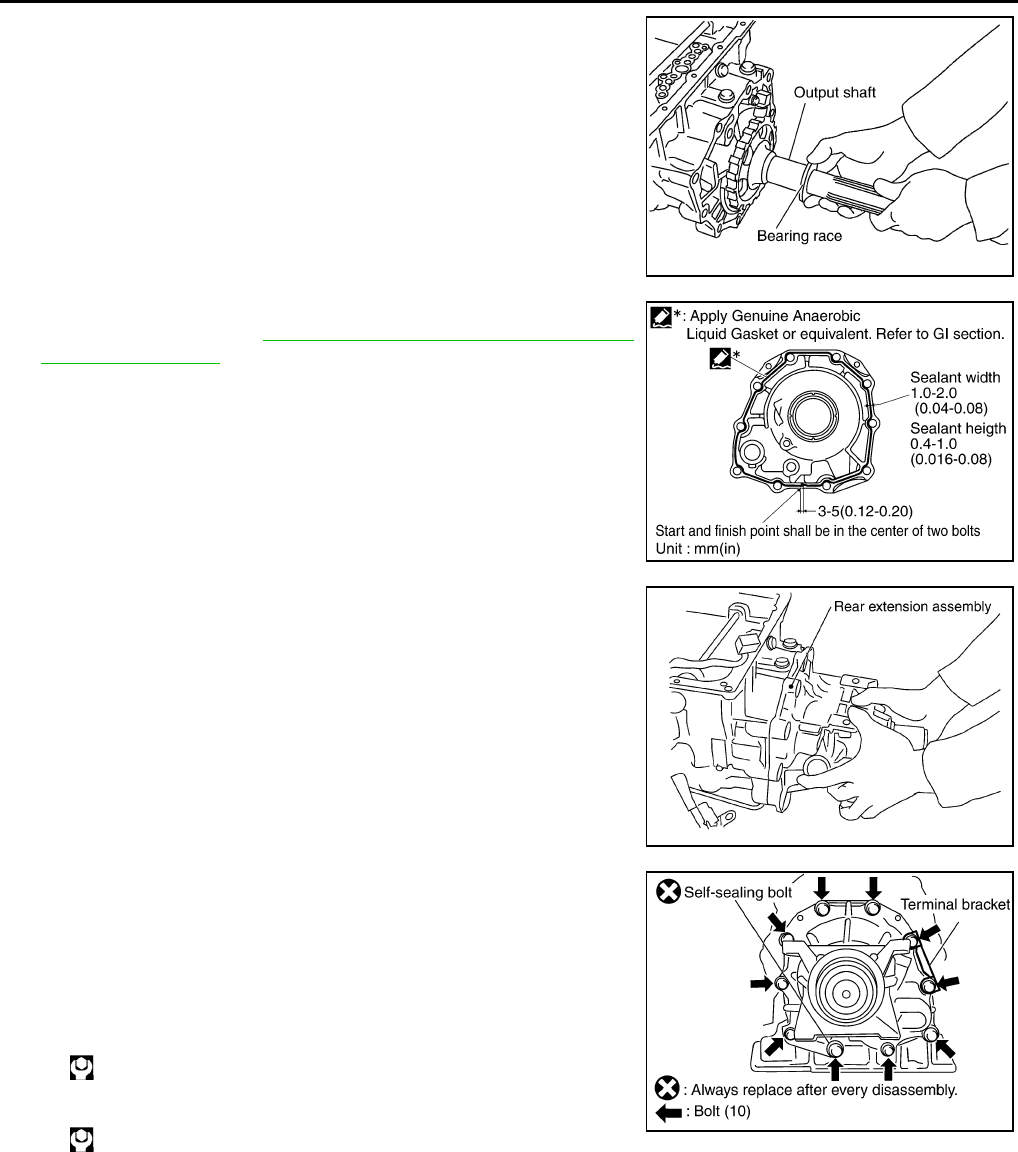 Output shaft

Bearing race

*: Apply Genuine Anaerobic Liquid Gasket or equivalent. Refer to GI section.

*

Sealant width
1.0-2.0
(0.04-0.08)
Sealant heigth
0.4-1.0
(0.016-0.08)

3-5(0.12-0.20)

Start and finish point shall be in the center of two bolts
Unit : mm(in)

Rear extension assembly

Self-sealing bolt

Terminal bracket

: Always replace after every disassembly.

: Bolt (10)