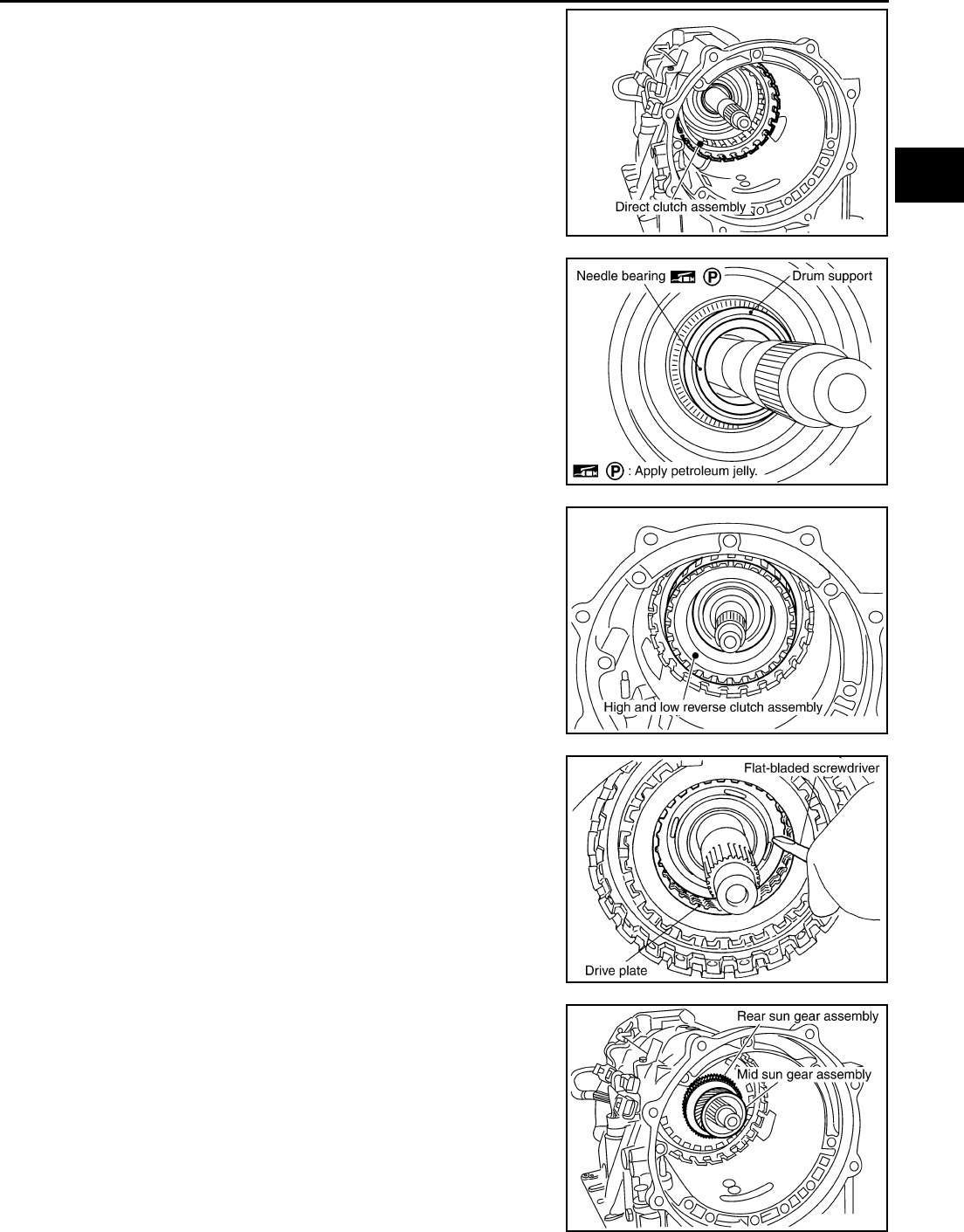 Direct clutch assembly

Needle bearing P Drum support

P : Apply petroleum jelly.

High and low reverse clutch assembly

Flat-bladed screwdriver

Drive plate

Rear sun gear assembly

Mid sun gear assembly