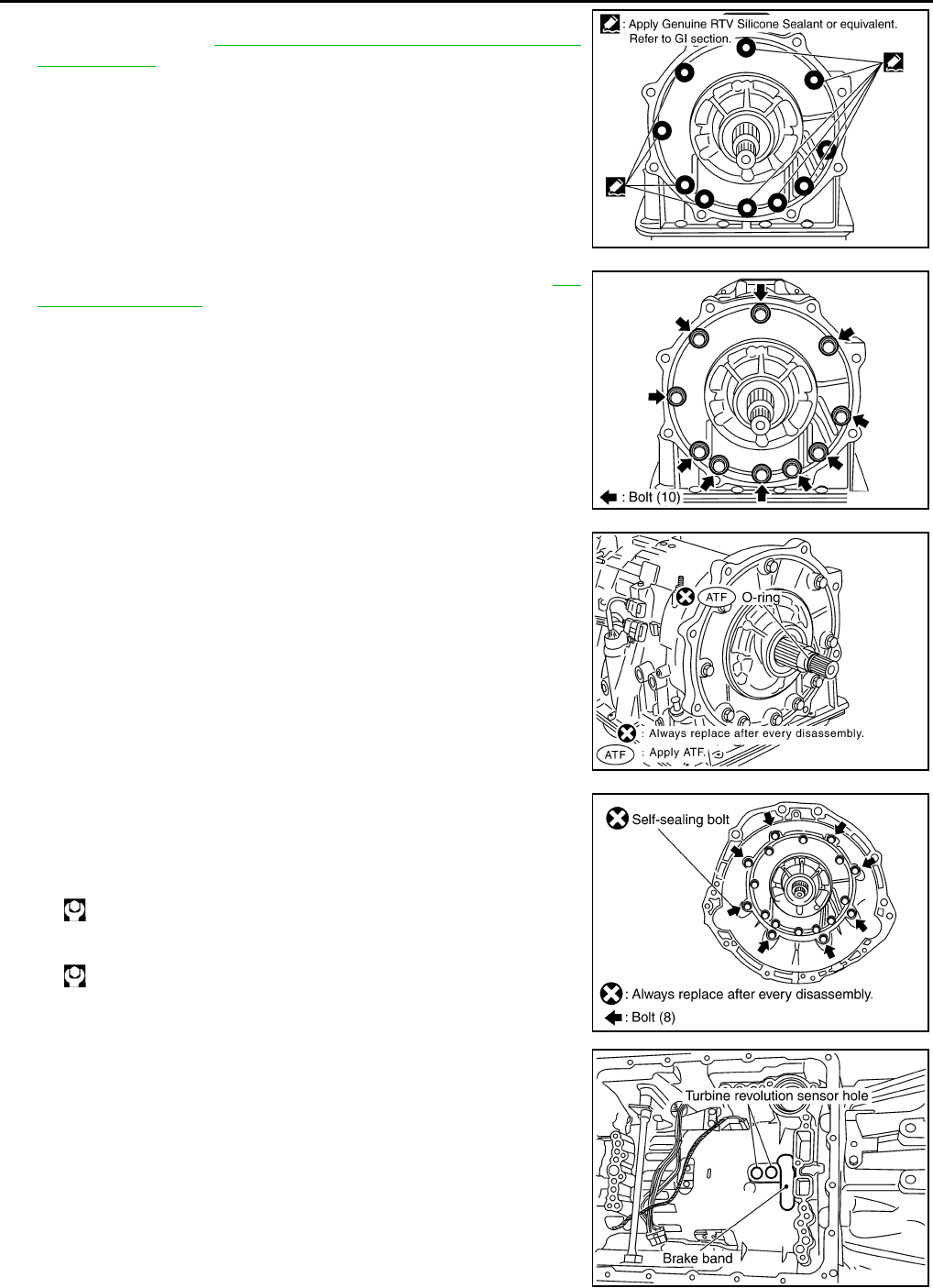 : Apply Genuine RTV Silicone Sealant or equivalent. Refer to GI section.

: Bolt (10)

ATF O-ring

: Always replace after every disassembly.

ATF : Apply ATF.

Self-sealing bolt

: Always replace after every disassembly.

: Bolt (8)

Turbine revolution sensor hole

Brake band