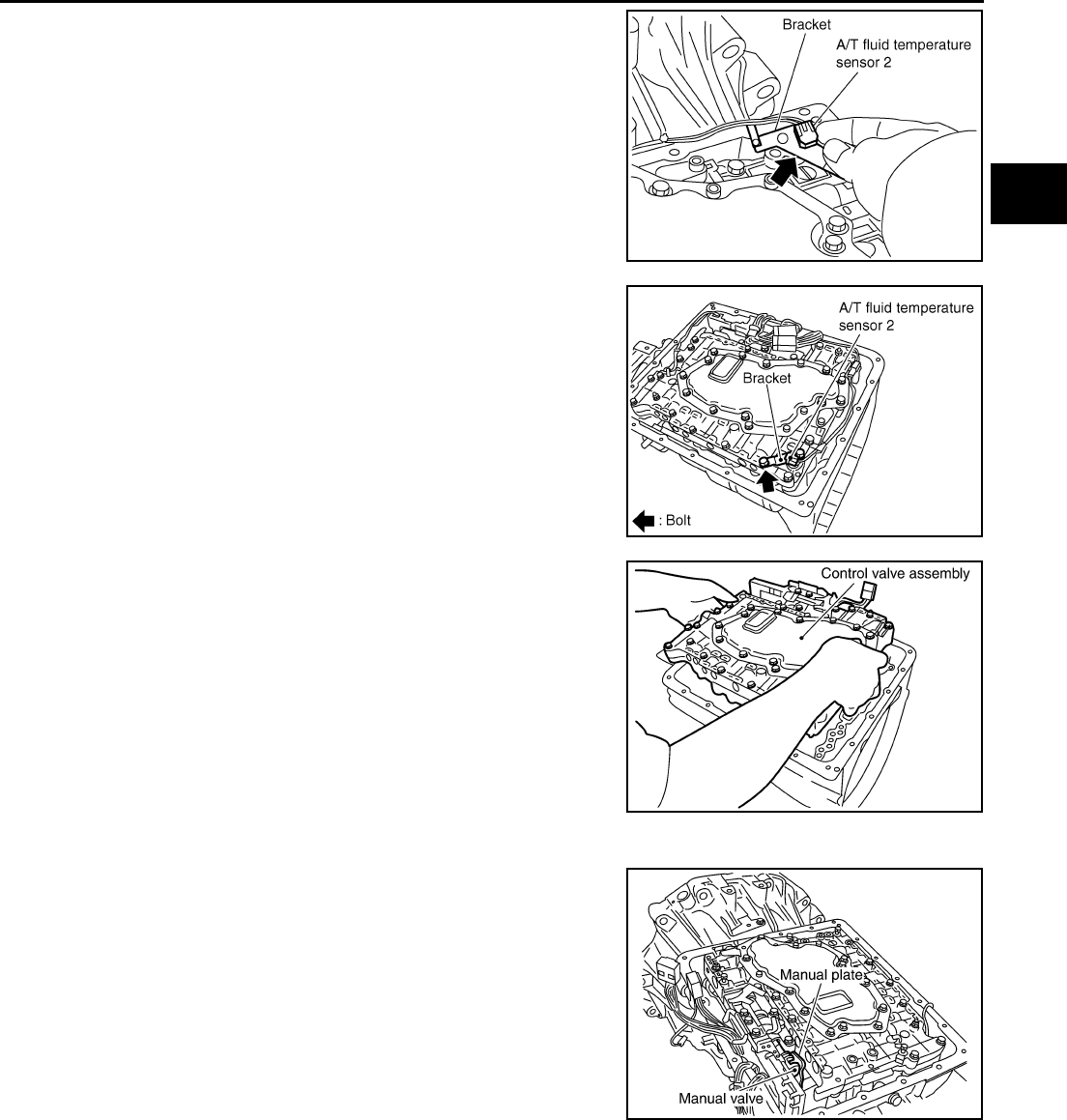 Bracket
A/T fluid temperature sensor 2

A/T fluid temperature sensor 2
Bracket
: Bolt

Control valve assembly

Manual plate
Manual valve