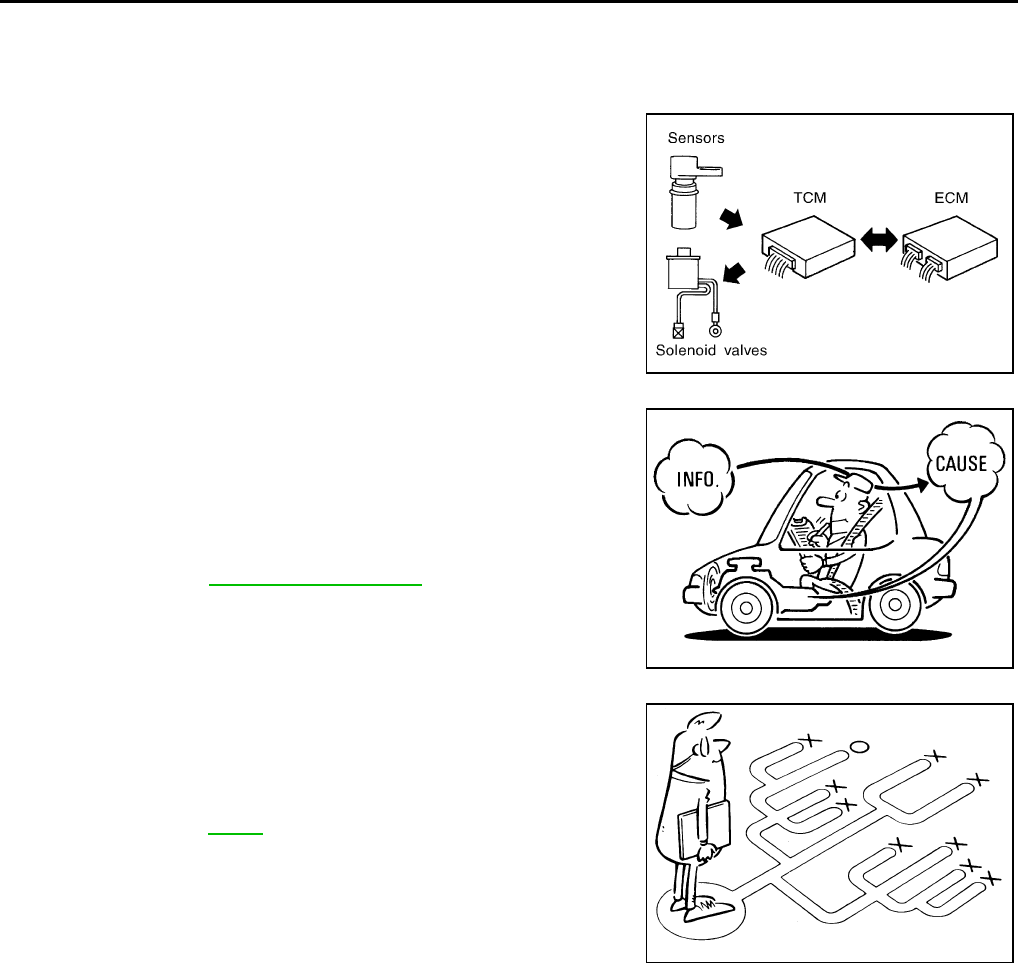 Sensors

TCM

ECM

Solenoid valves

INFO.

CAUSE