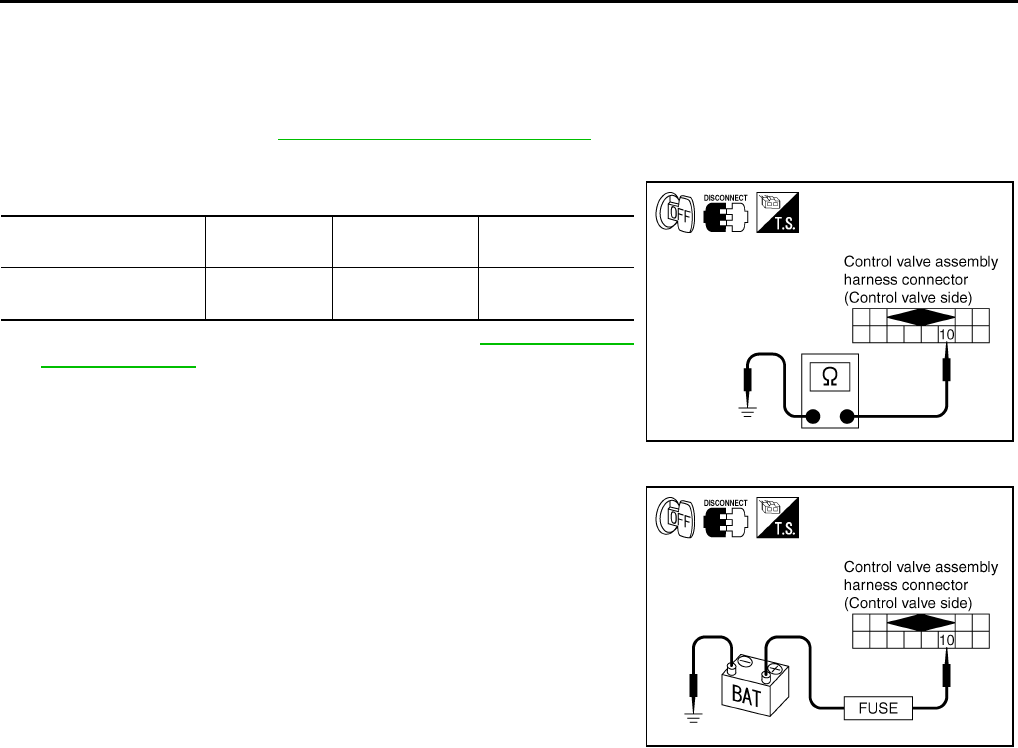 OFF DISCONNECT T.S.

Control valve assembly harness connector (Control valve side)

10

Ω

OFF DISCONNECT T.S.

Control valve assembly harness connector (Control valve side)

10

BAT

FUSE