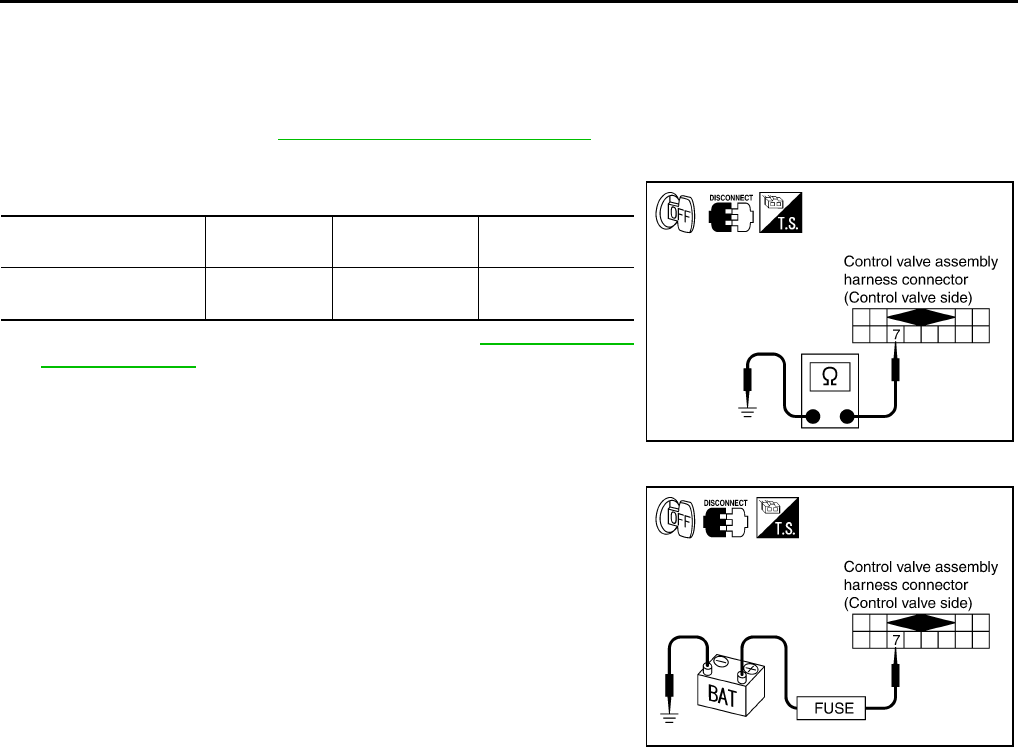 OFF
DISCONNECT
T.S.
Control valve assembly harness connector (Control valve side)
7
Ω

OFF
DISCONNECT
T.S.
Control valve assembly harness connector (Control valve side)
7
BAT
FUSE