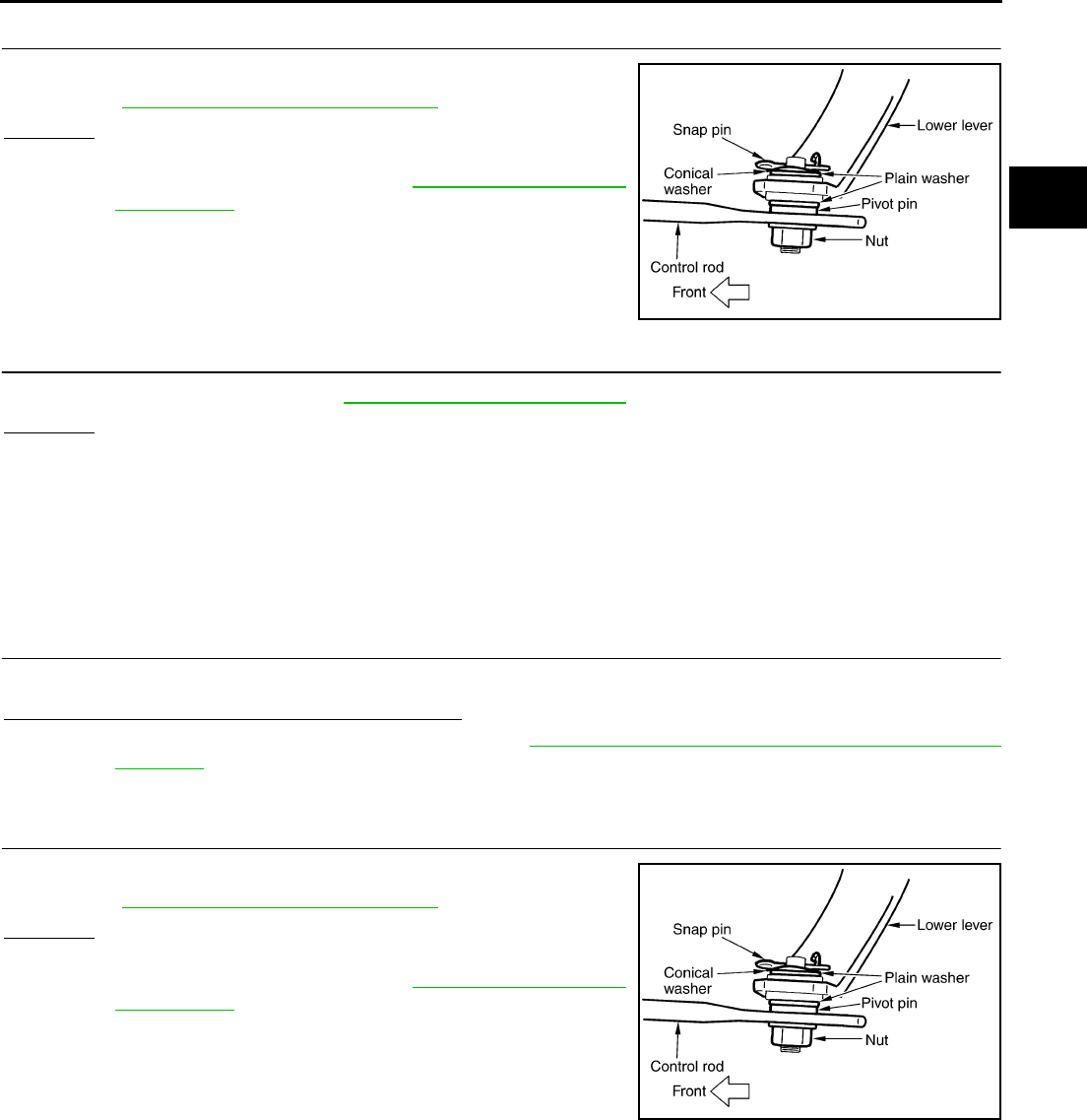 Snap pin
Lower lever
Conical washer
Plain washer
Pivot pin
Nut
Control rod
Front

Snap pin
Lower lever
Conical washer
Plain washer
Pivot pin
Nut
Control rod
Front