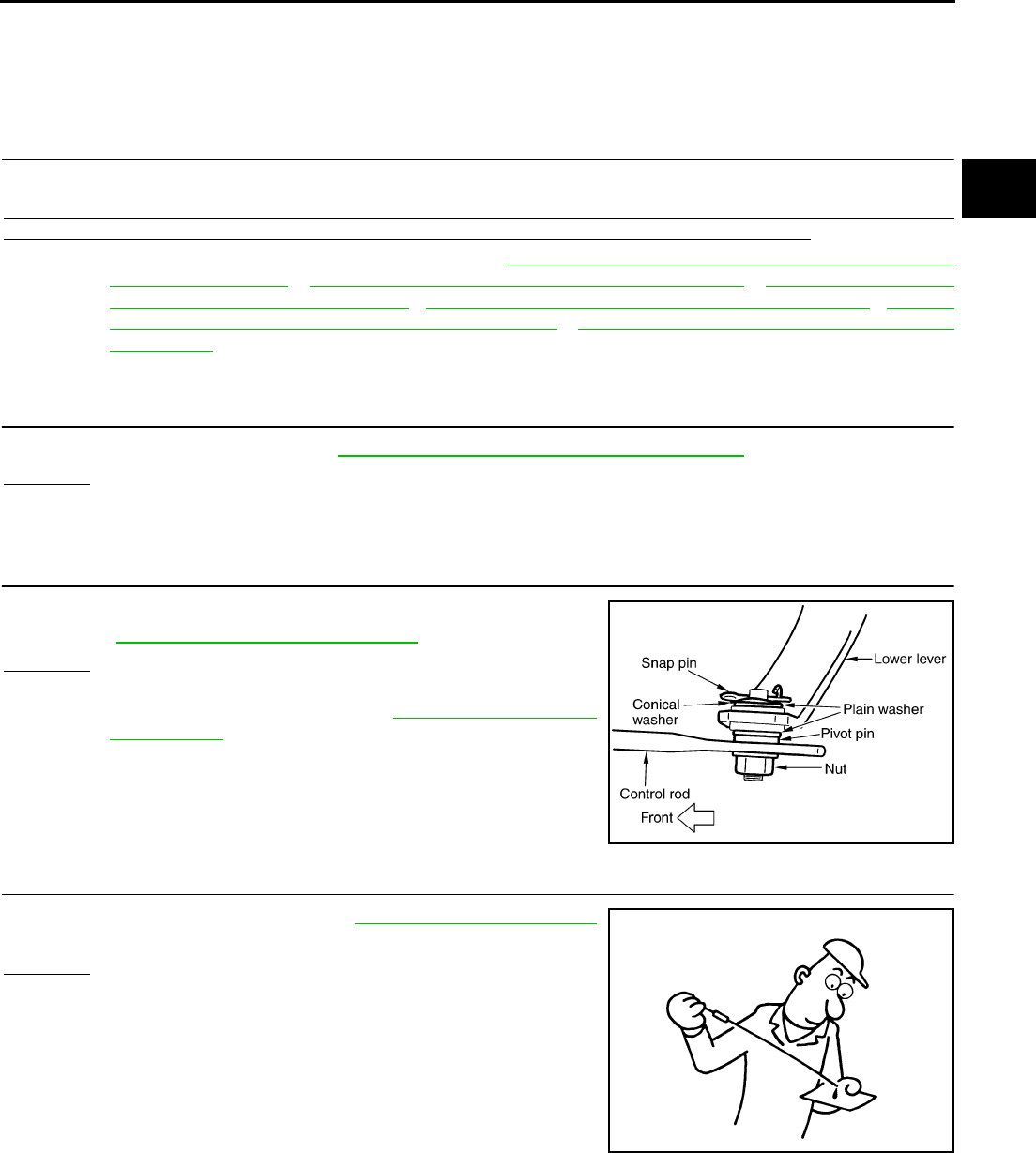 Snap pin

Lower lever

Conical washer

Plain washer

Pivot pin

Nut

Control rod

Front