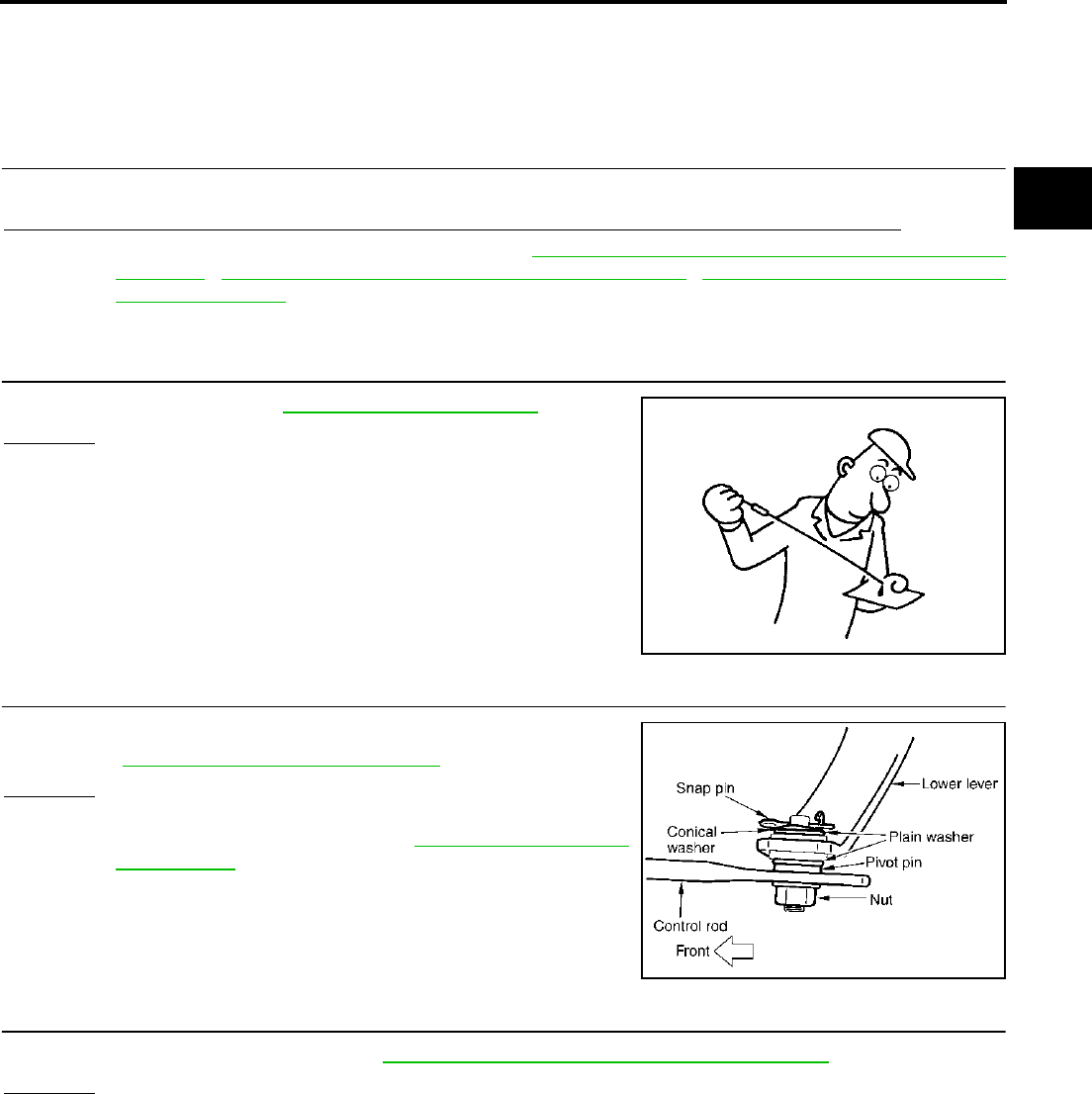 Snap pin
Lower lever
Conical washer
Plain washer
Pivot pin
Nut
Control rod
Front