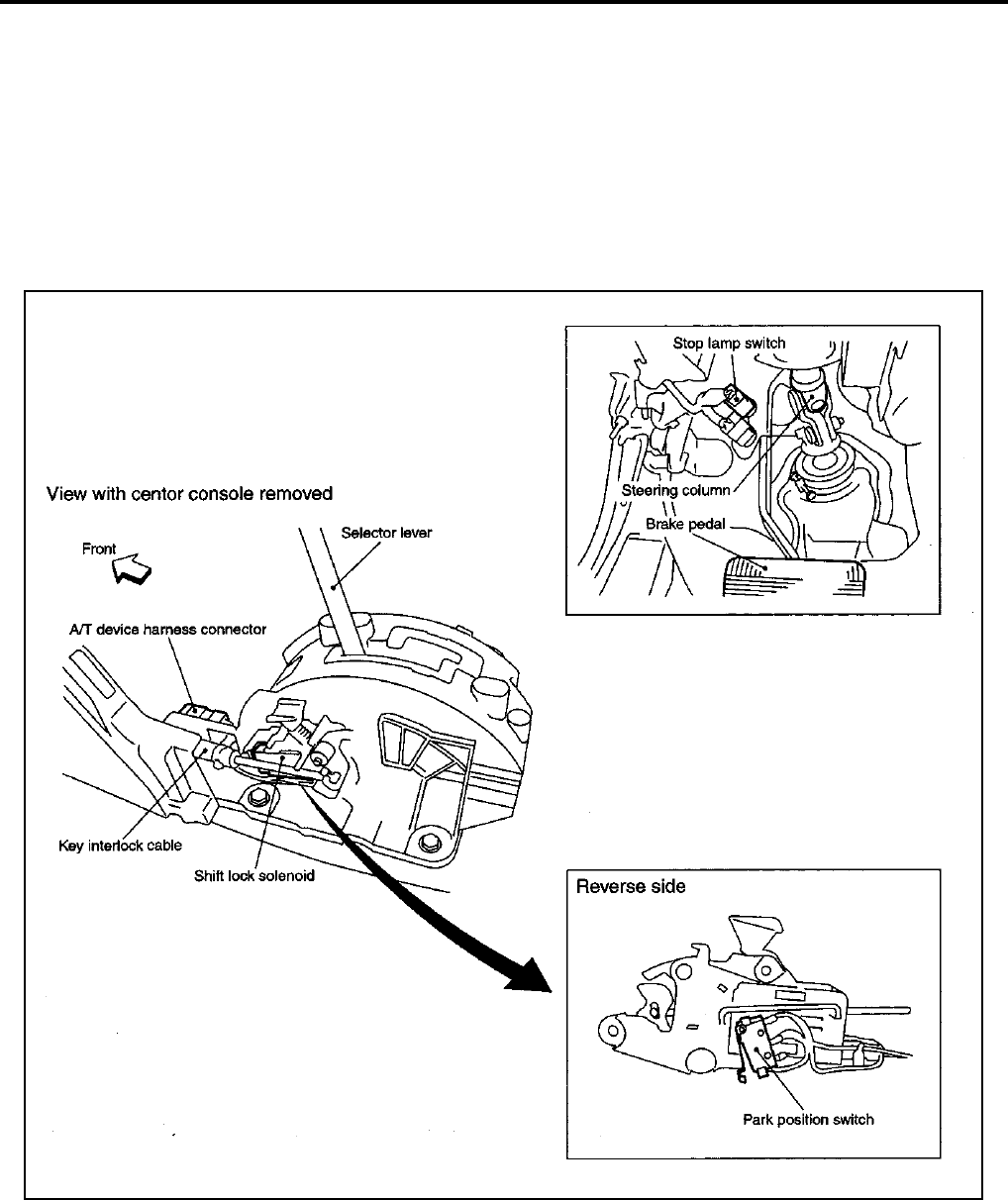 Stop lamp switch

Steering column

Brake pedal

View with centor console removed

Front

Selector lever

A/T device harness connector

Key interlock cable

Shift lock solenoid

Reverse side

Park position switch