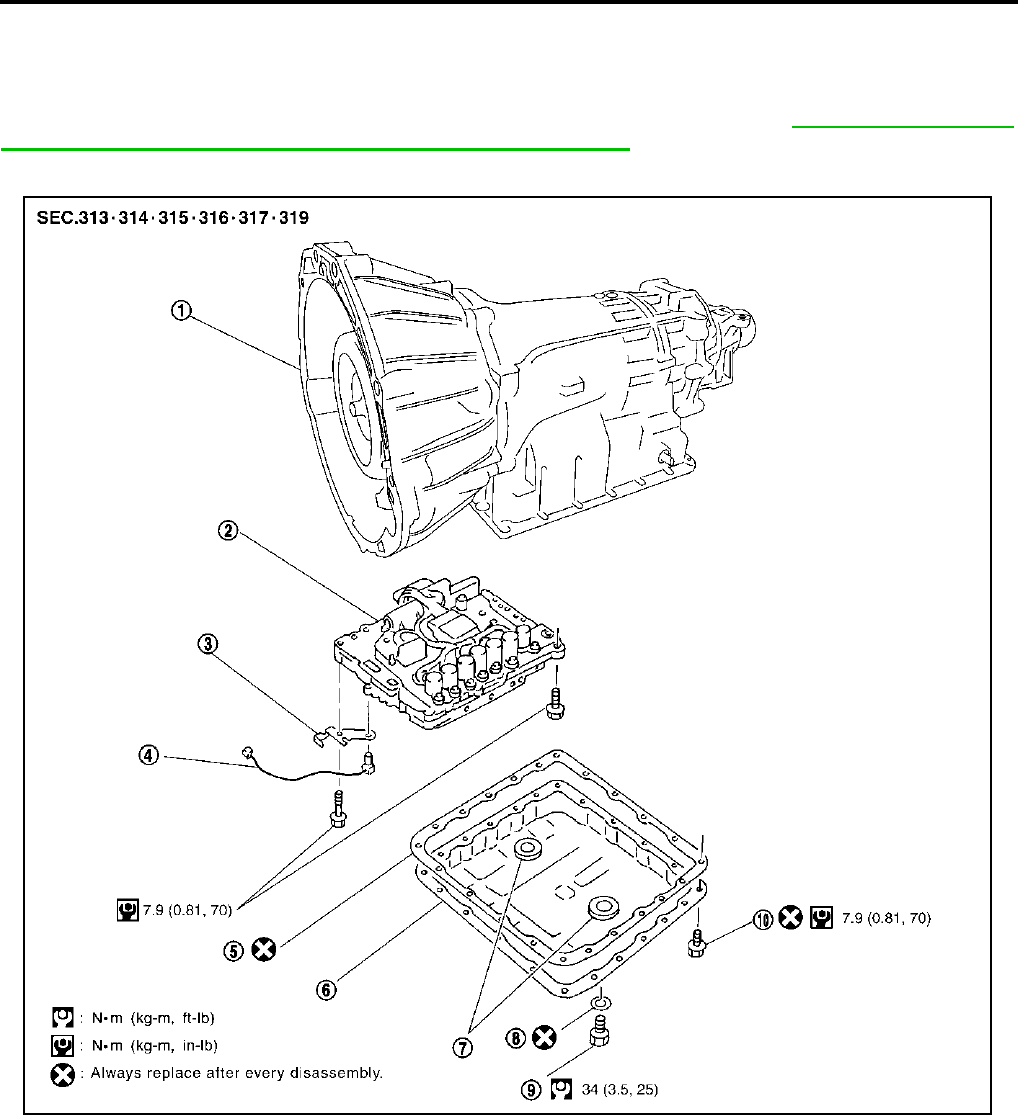 SEC.313·314·315·316·317·319

①

②

③

④

7.9 (0.81, 70)

⑤

⑥

⑦

⑧

⑨ 34 (3.5, 25)

⑩ 7.9 (0.81, 70)

: N•m (kg-m, ft-lb)

: N•m (kg-m, in-lb)

: Always replace after every disassembly.