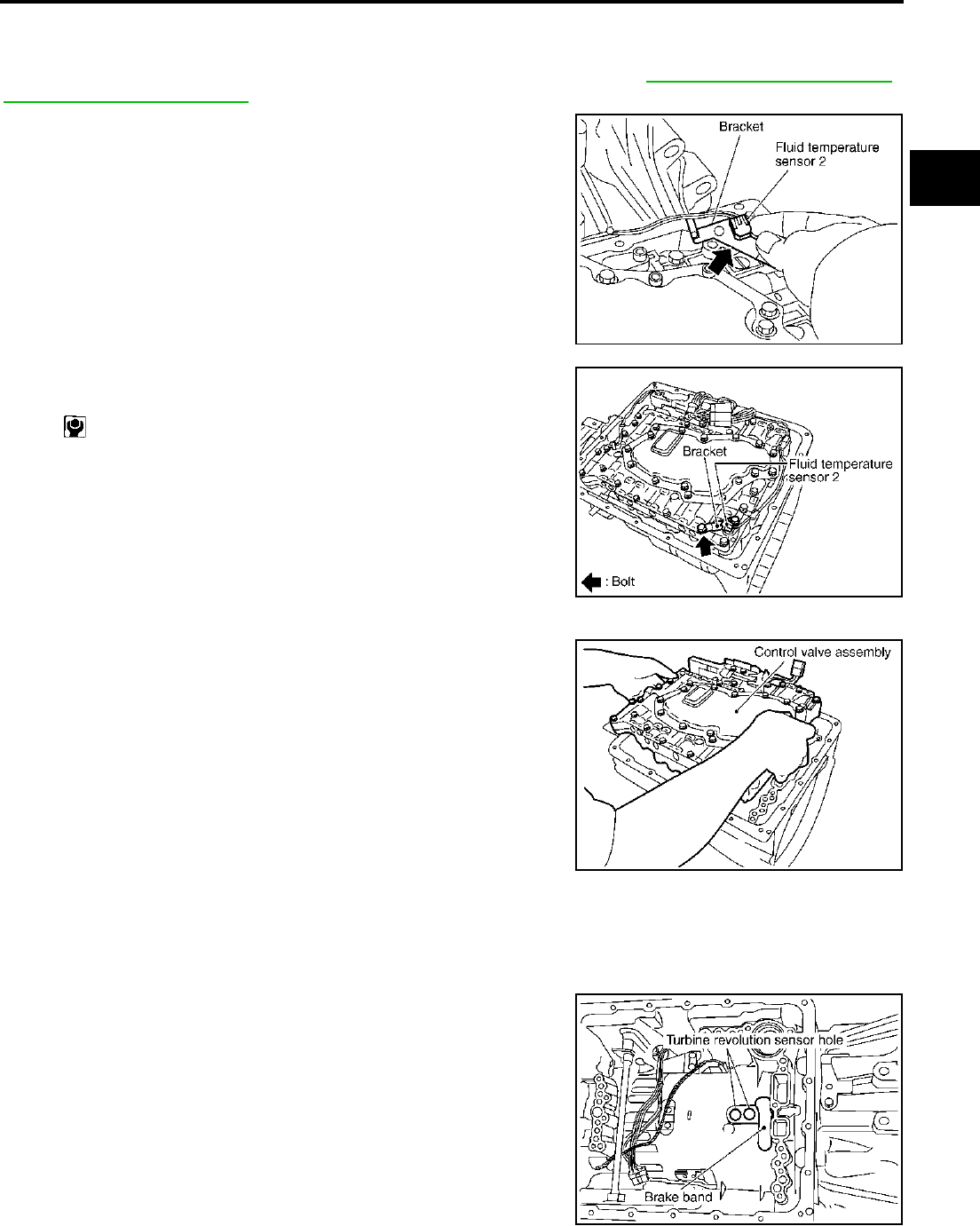 Bracket

Fluid temperature sensor 2

Bracket

Fluid temperature sensor 2

: Bolt

Control valve assembly

Turbine revolution sensor hole

Brake band