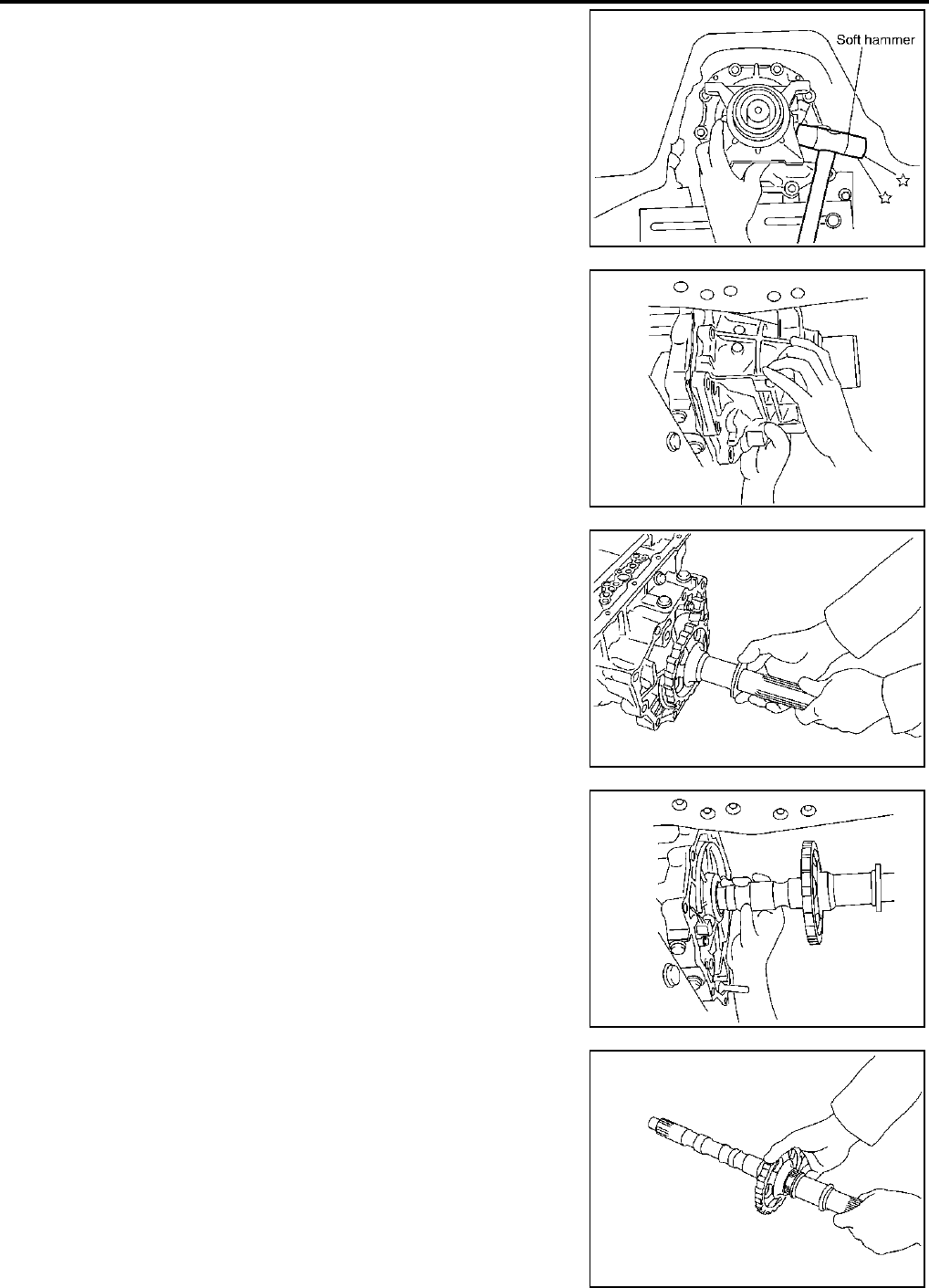 Soft hammer