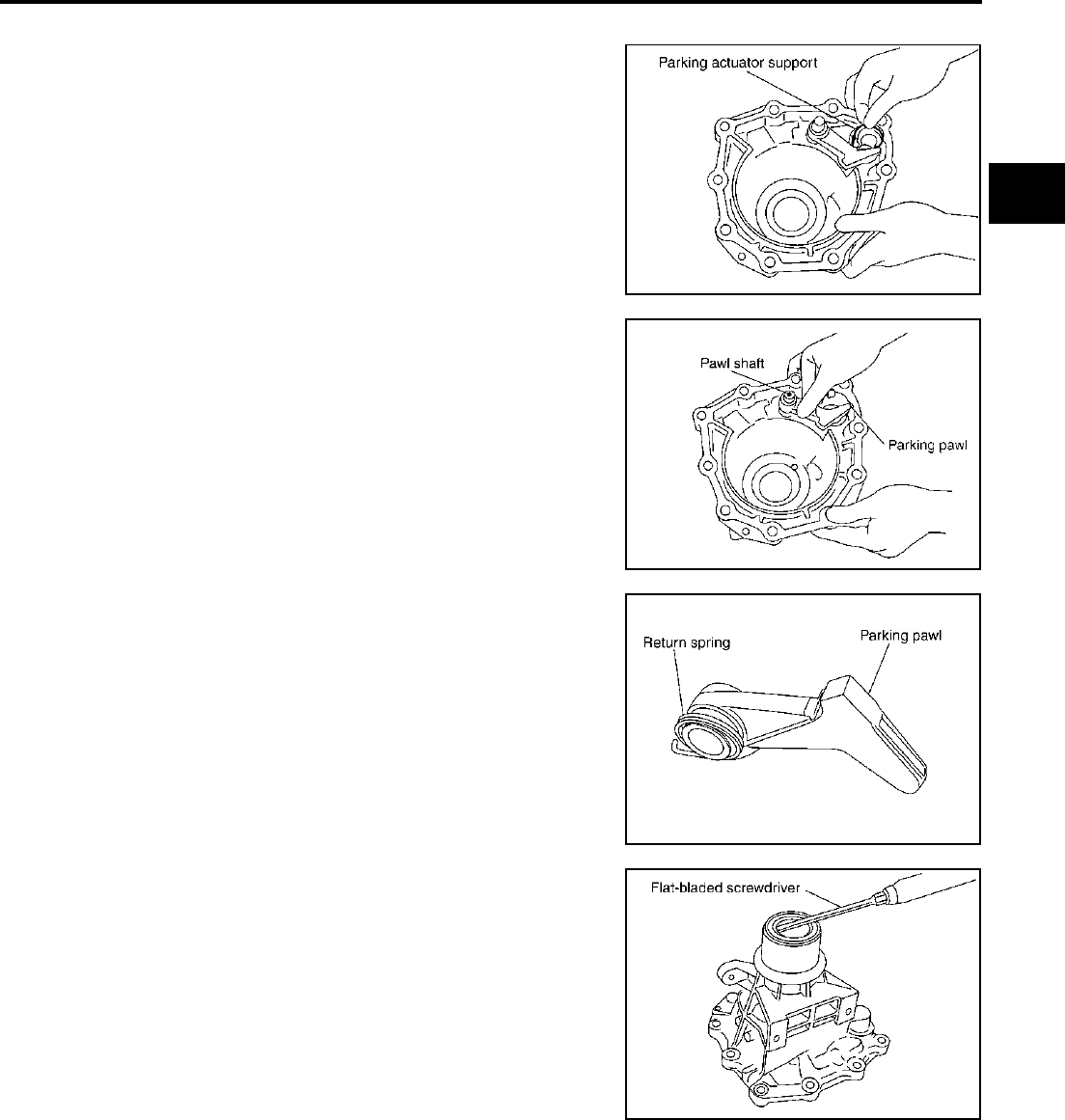 Parking actuator support

Pawl shaft

Parking pawl

Return spring

Parking pawl

Flat-bladed screwdriver