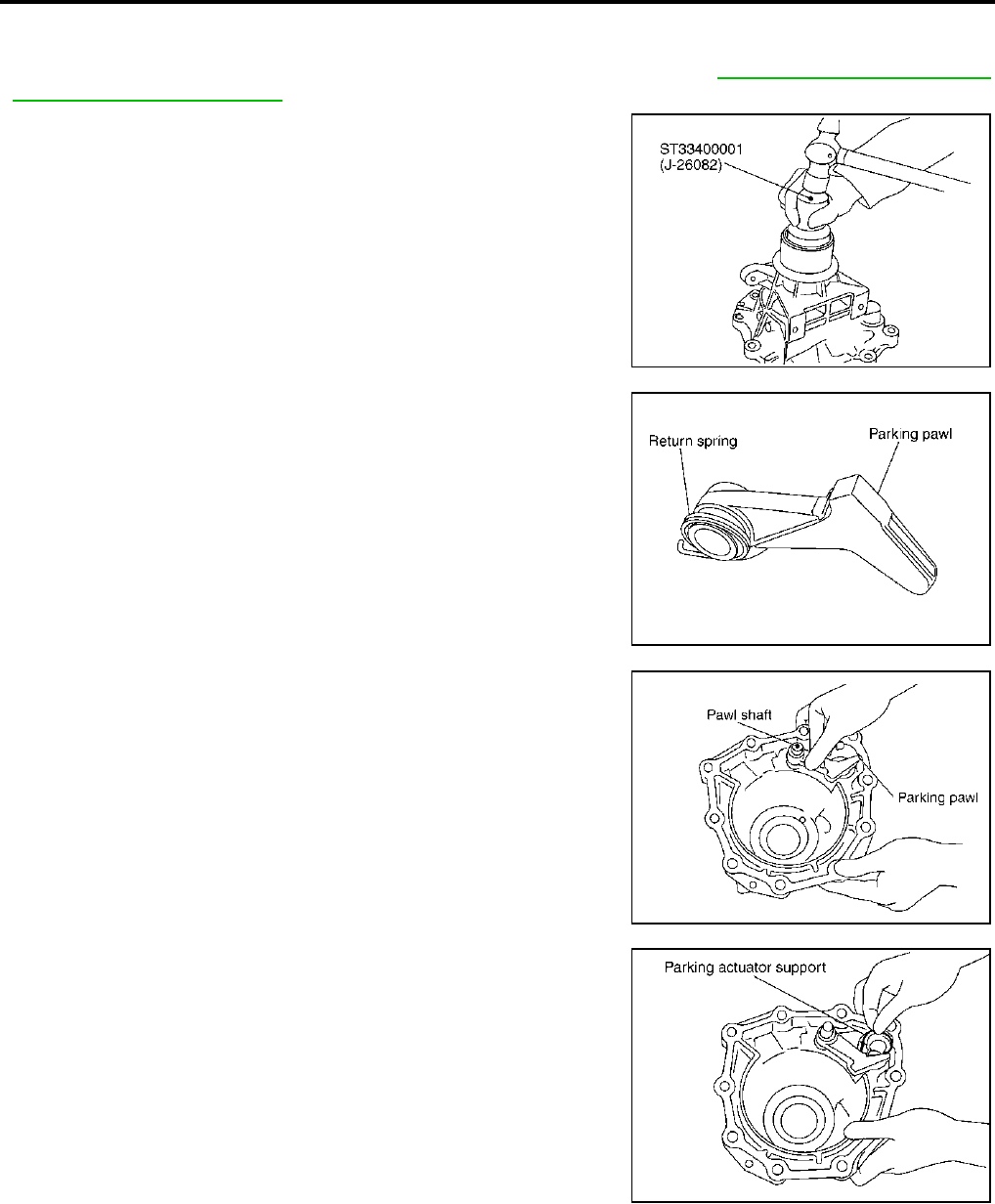 ST33400001
(J-26082)

Return spring

Parking pawl

Pawl shaft

Parking pawl

Parking actuator support