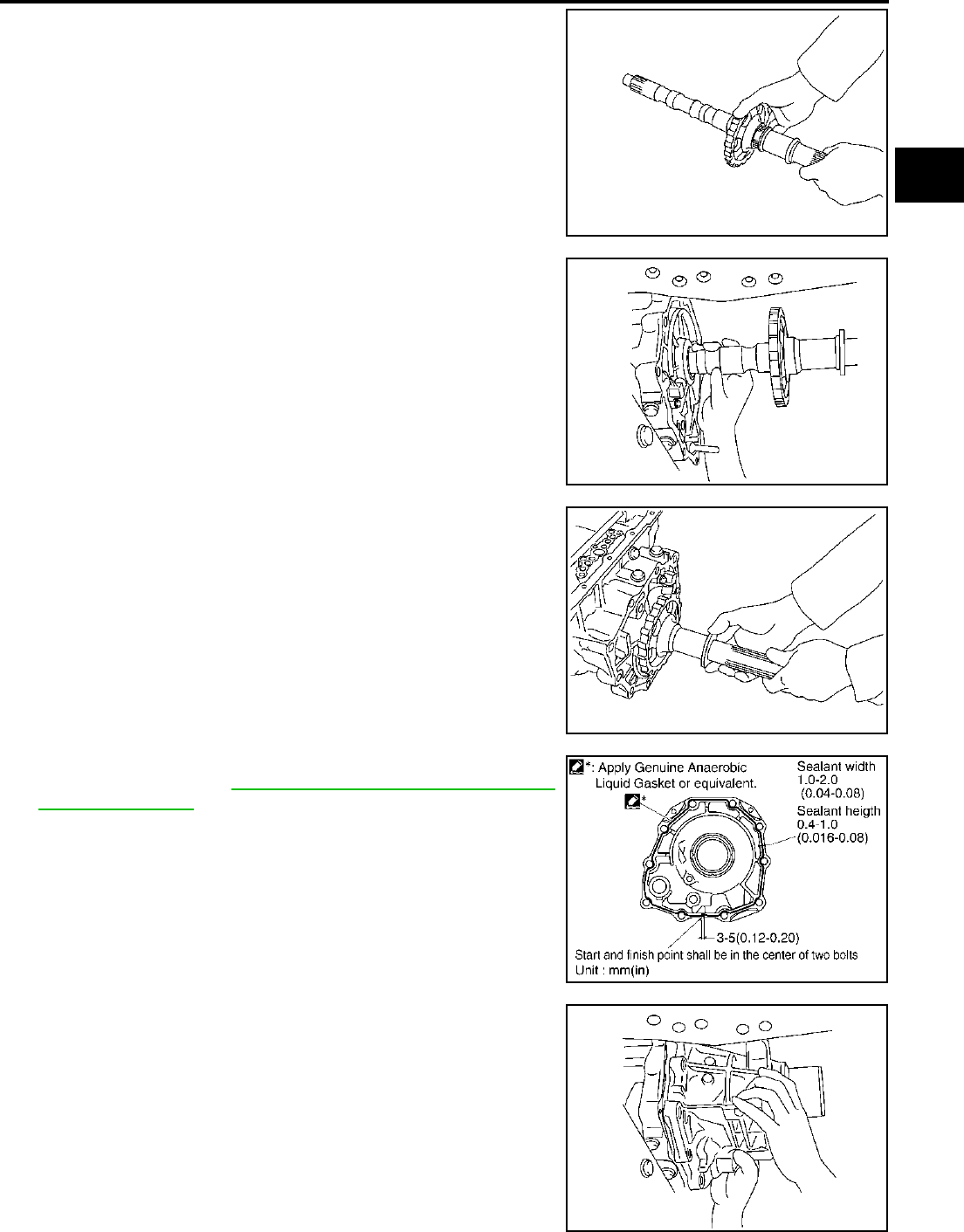 *: Apply Genuine Anaerobic Liquid Gasket or equivalent.

*

Sealant width 1.0-2.0 (0.04-0.08)

Sealant heigth 0.4-1.0 (0.016-0.08)

3-5(0.12-0.20)

Start and finish point shall be in the center of two bolts

Unit : mm(in)