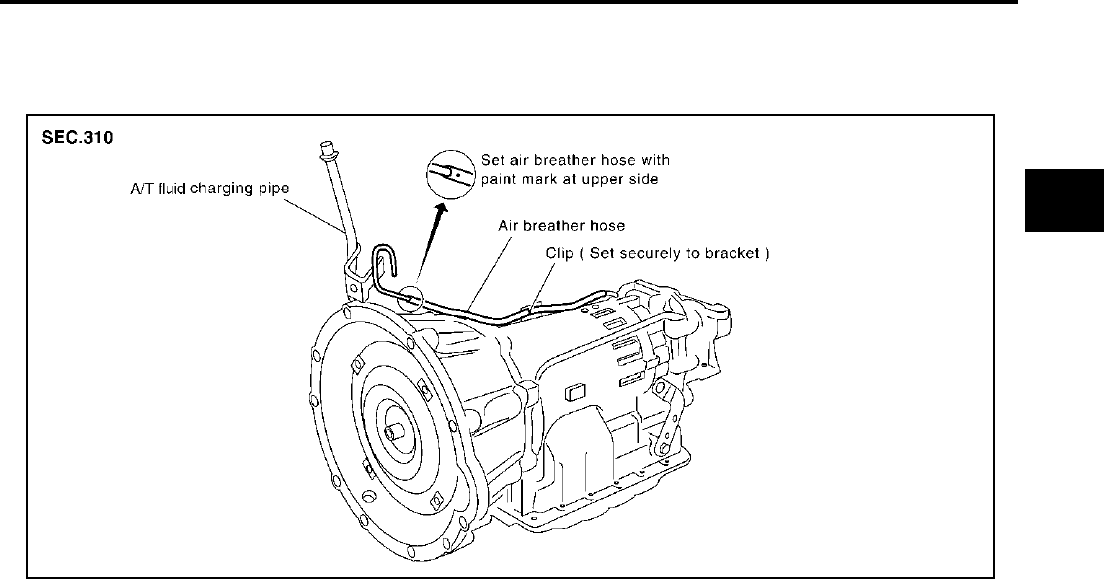 SEC.310

A/T fluid charging pipe

Set air breather hose with paint mark at upper side

Air breather hose

Clip ( Set securely to bracket )