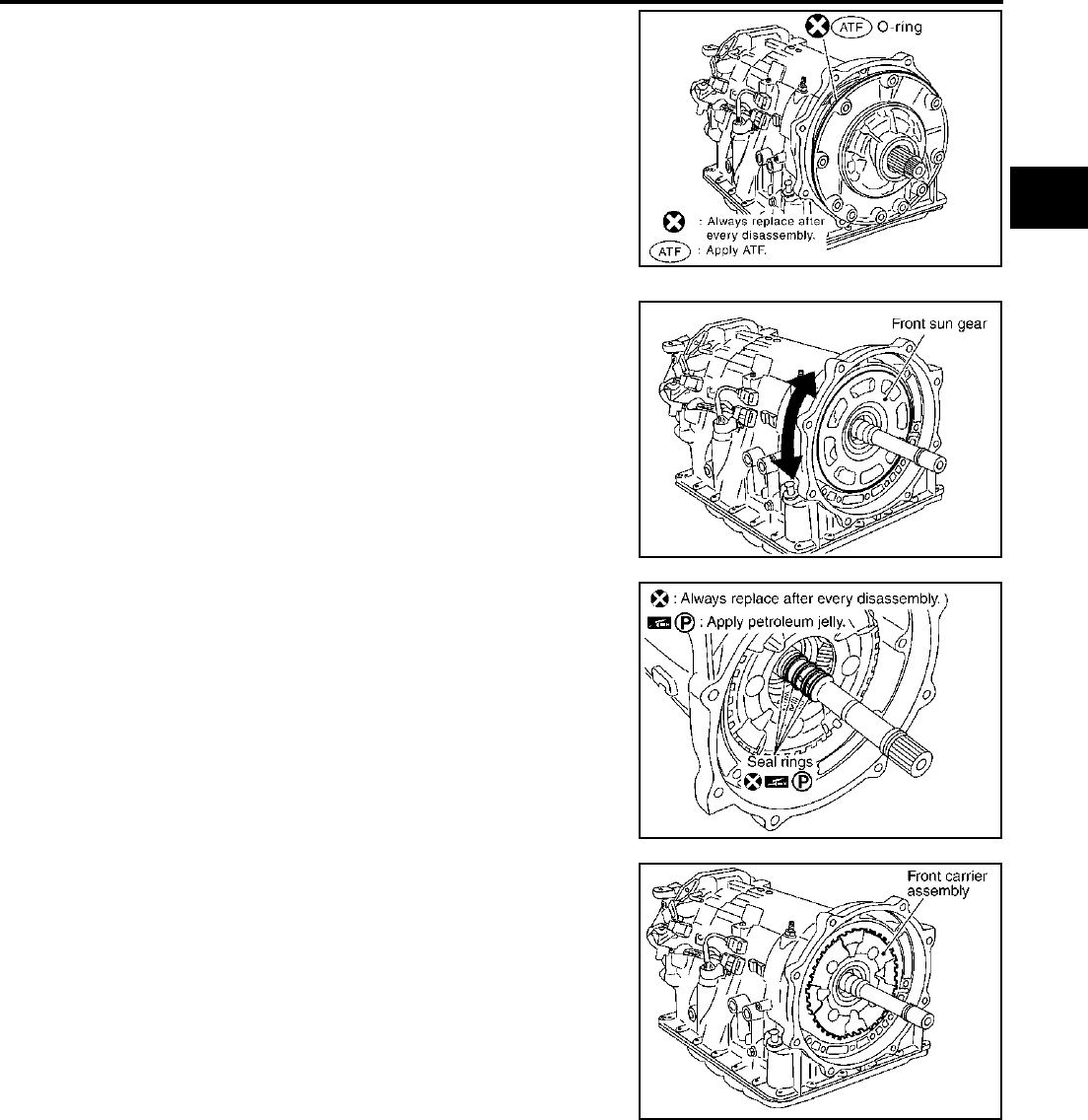 ATF O-ring

: Always replace after every disassembly.
ATF : Apply ATF.

Front sun gear

: Always replace after every disassembly.
P : Apply petroleum jelly.

Seal rings
P

Front carrier assembly