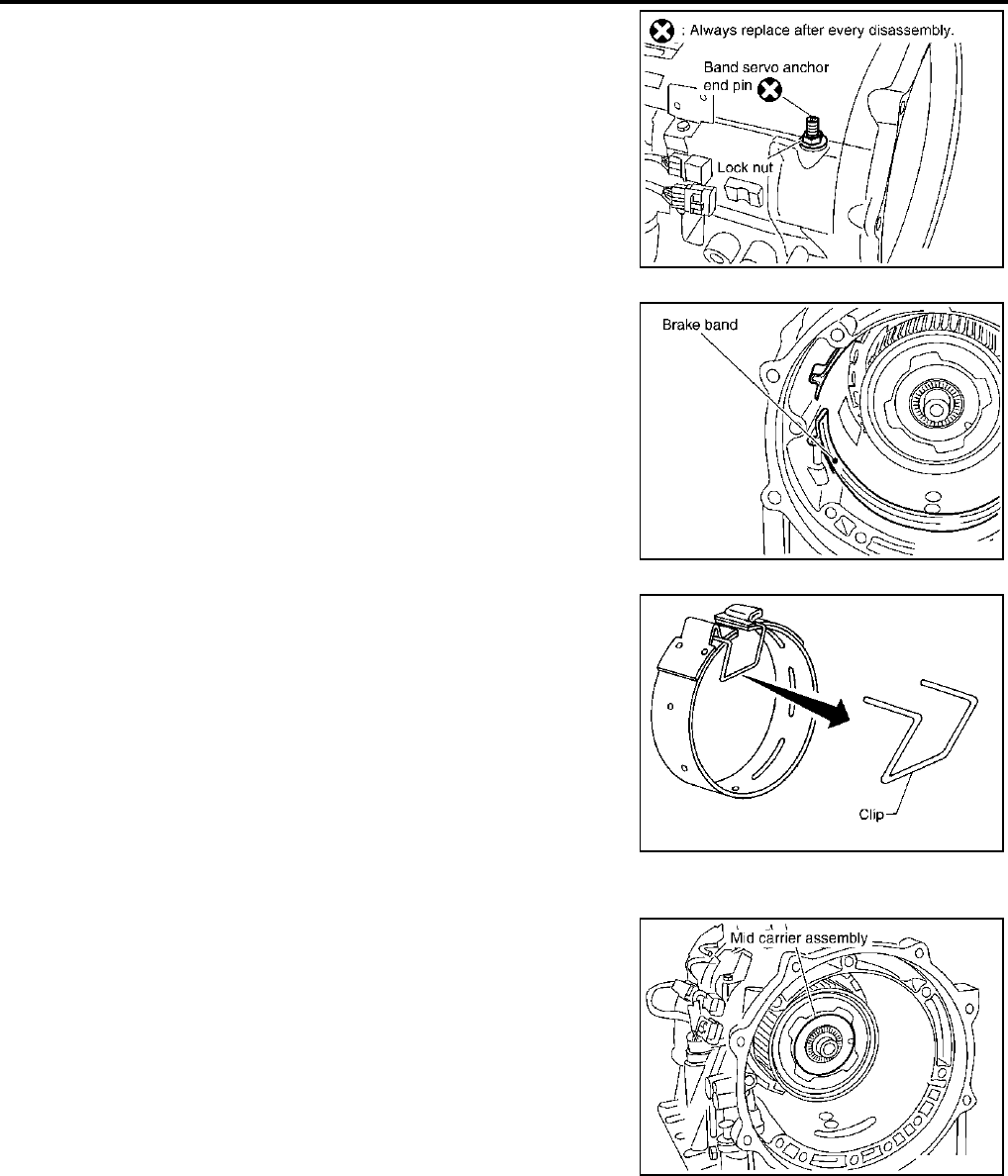 : Always replace after every disassembly.

Band servo anchor end pin

Lock nut

Brake band

Clip

Mid carrier assembly