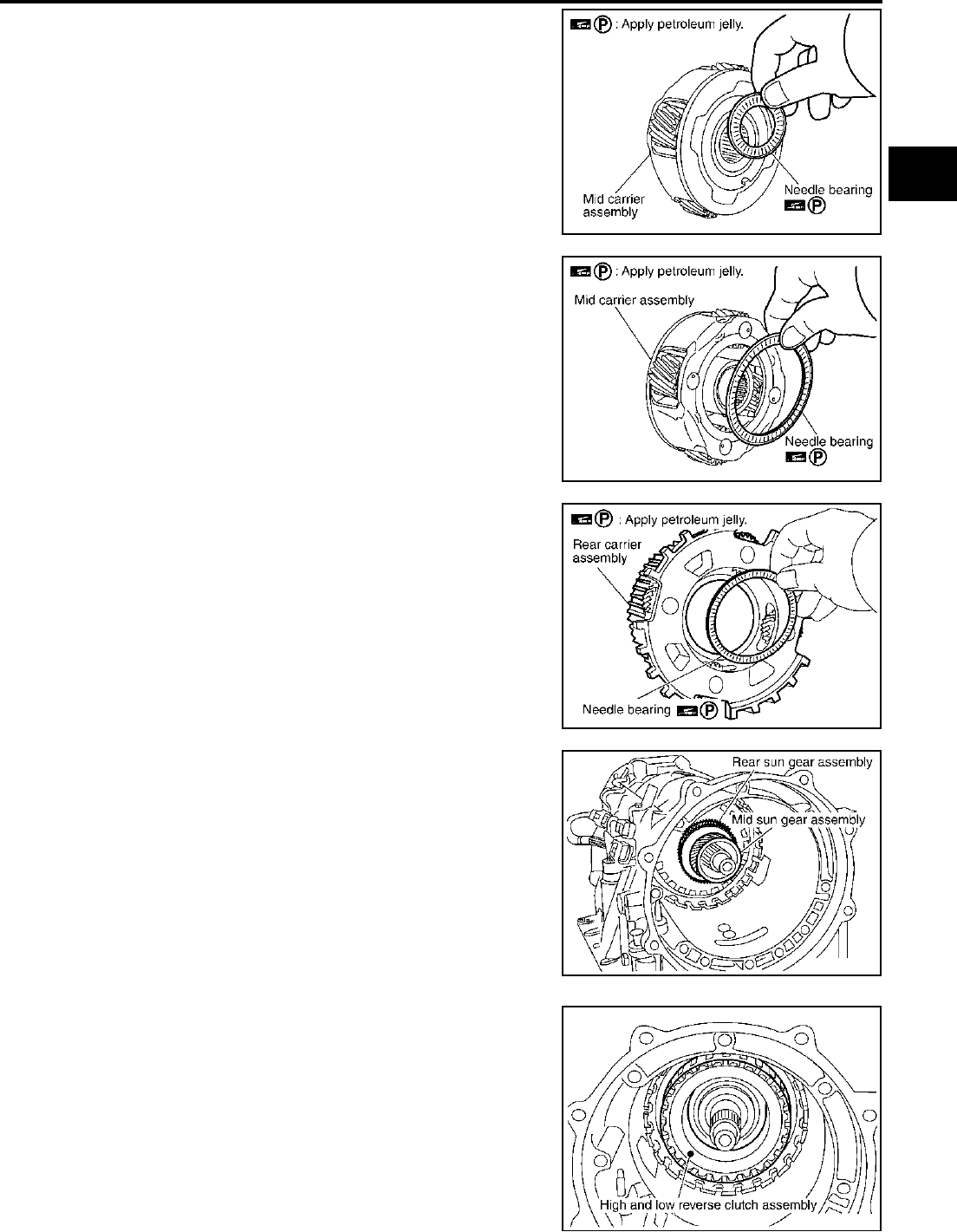 P : Apply petroleum jelly.

Mid carrier assembly

Needle bearing P

P : Apply petroleum jelly.

Mid carrier assembly

Needle bearing P

P : Apply petroleum jelly.

Rear carrier assembly

Needle bearing P

Rear sun gear assembly

Mid sun gear assembly

High and low reverse clutch assembly