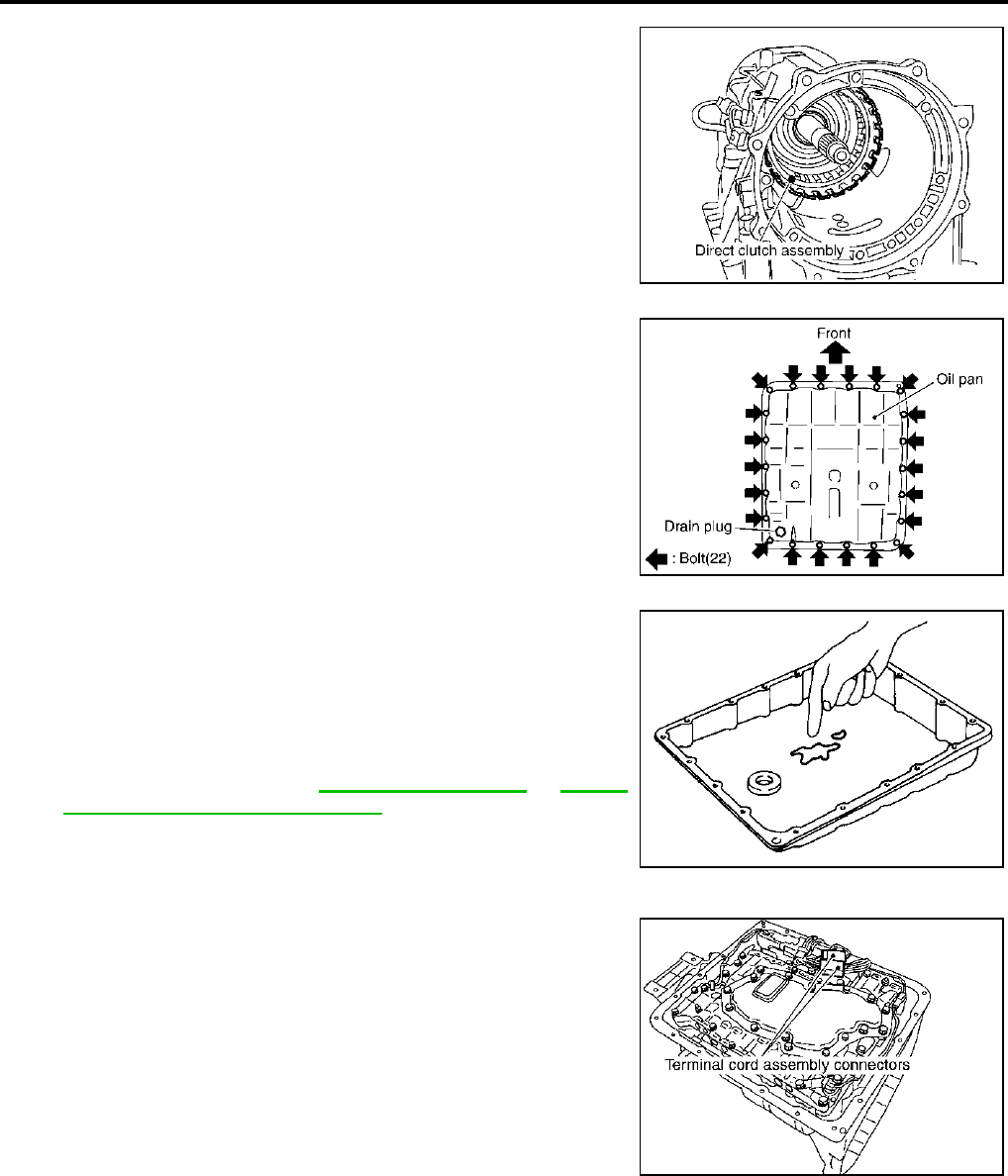 Direct clutch assembly

Front

Oil pan

Drain plug

: Bolt(22)

Terminal cord assembly connectors