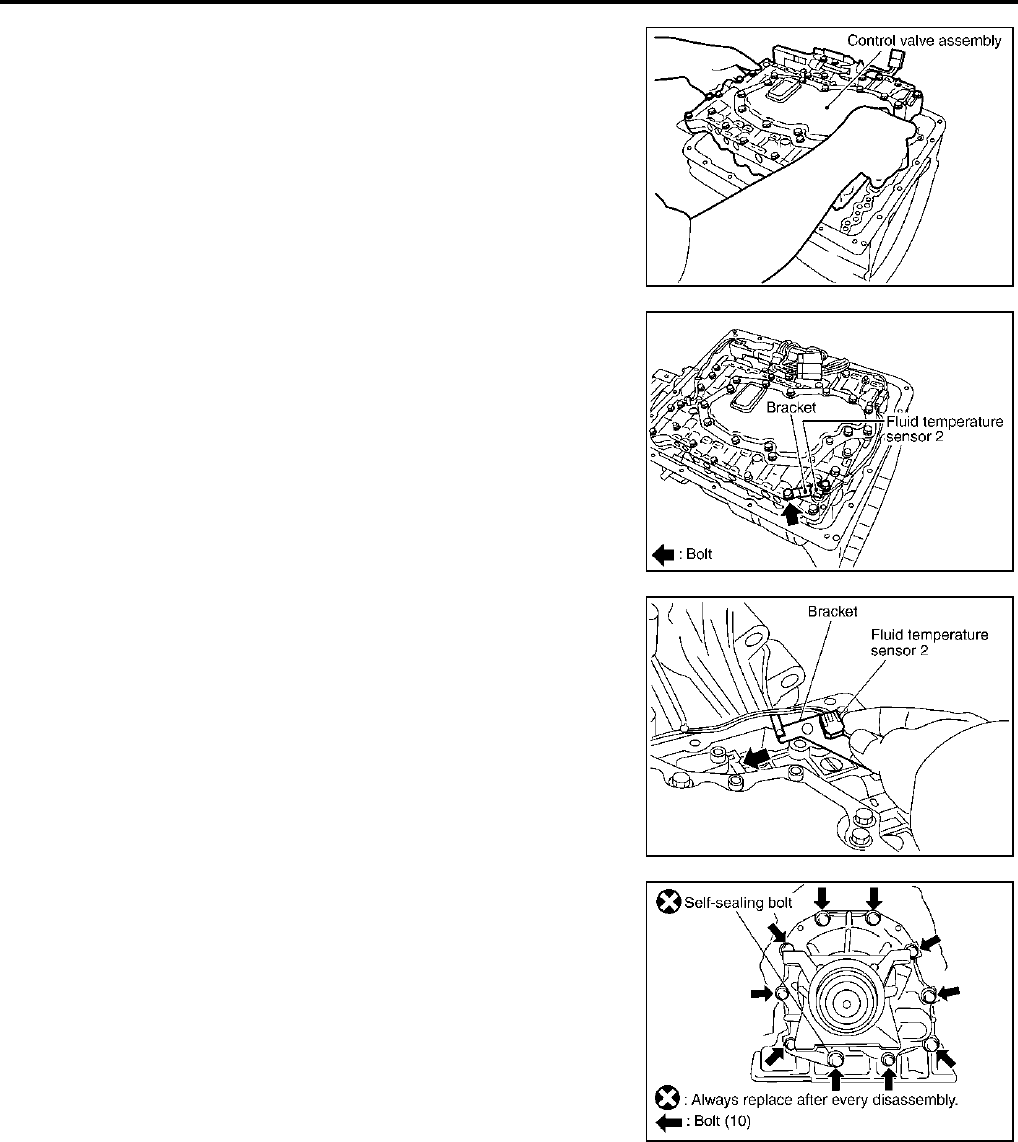 Control valve assembly

Bracket
Fluid temperature sensor 2
: Bolt

Bracket
Fluid temperature sensor 2

Self-sealing bolt
: Always replace after every disassembly.
: Bolt (10)