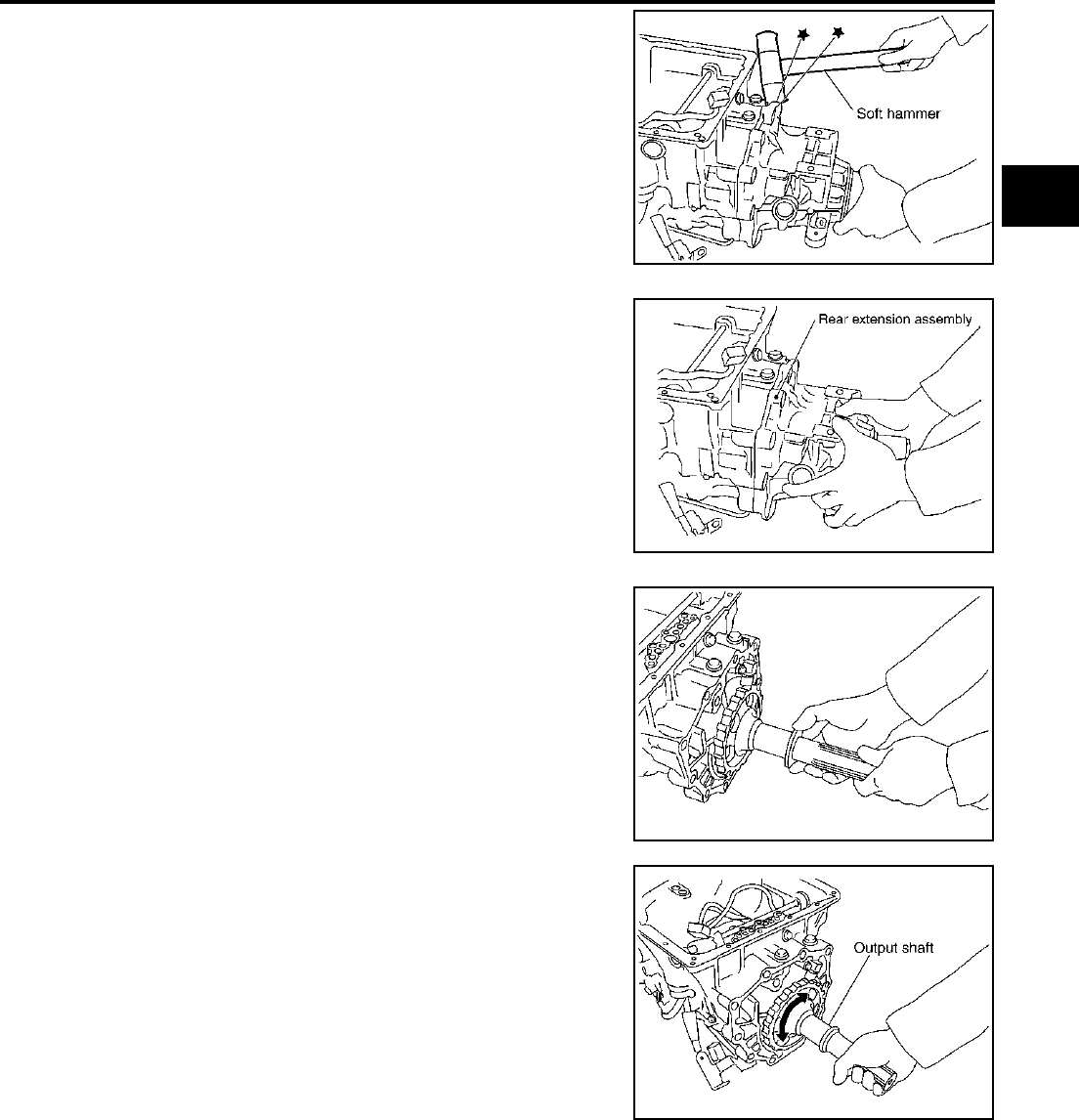 Soft hammer

Rear extension assembly

Output shaft