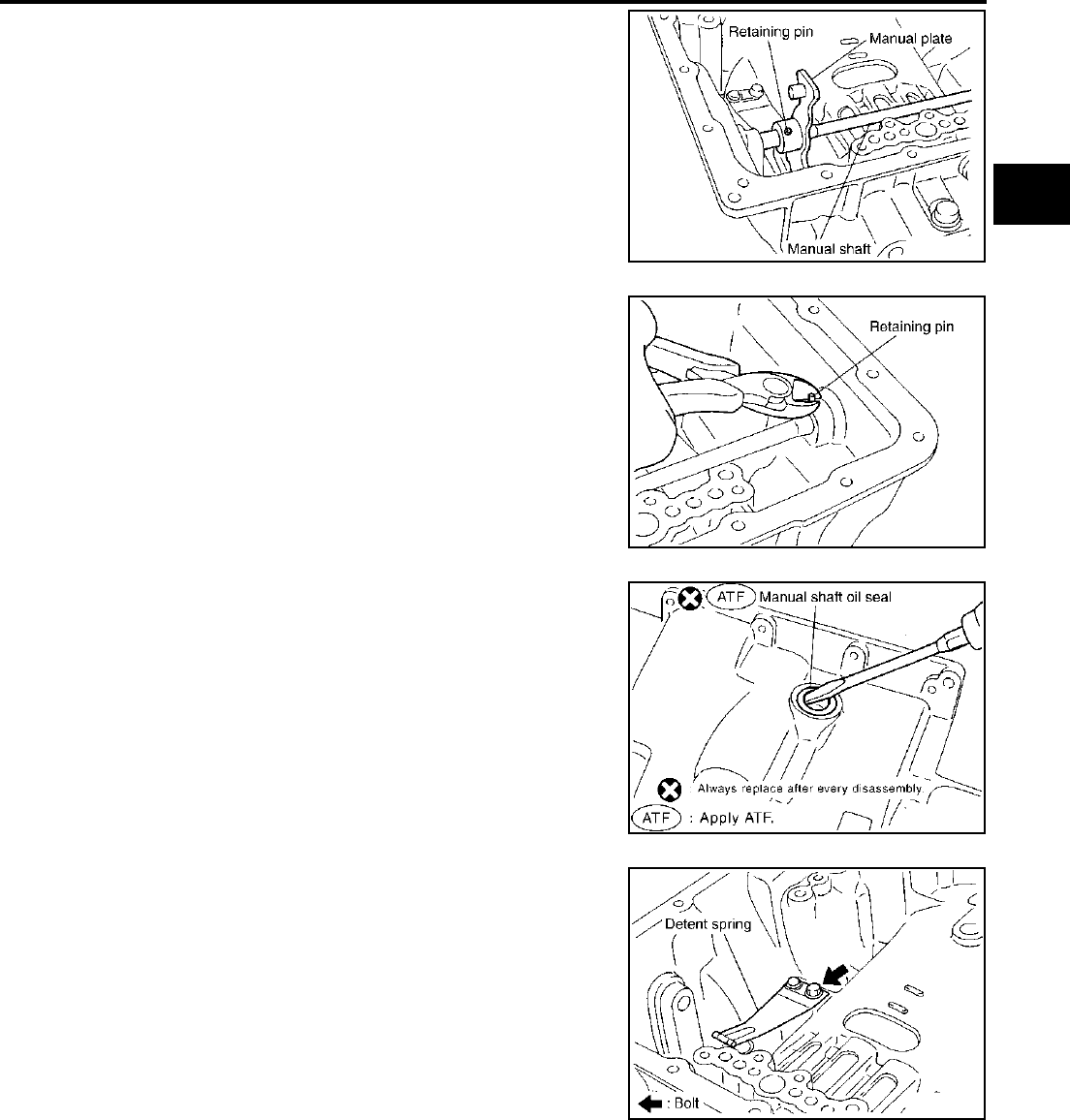 Retaining pin
Manual plate
Manual shaft

Retaining pin

ATF Manual shaft oil seal
Always replace after every disassembly
ATF : Apply ATF.

Detent spring
: Bolt