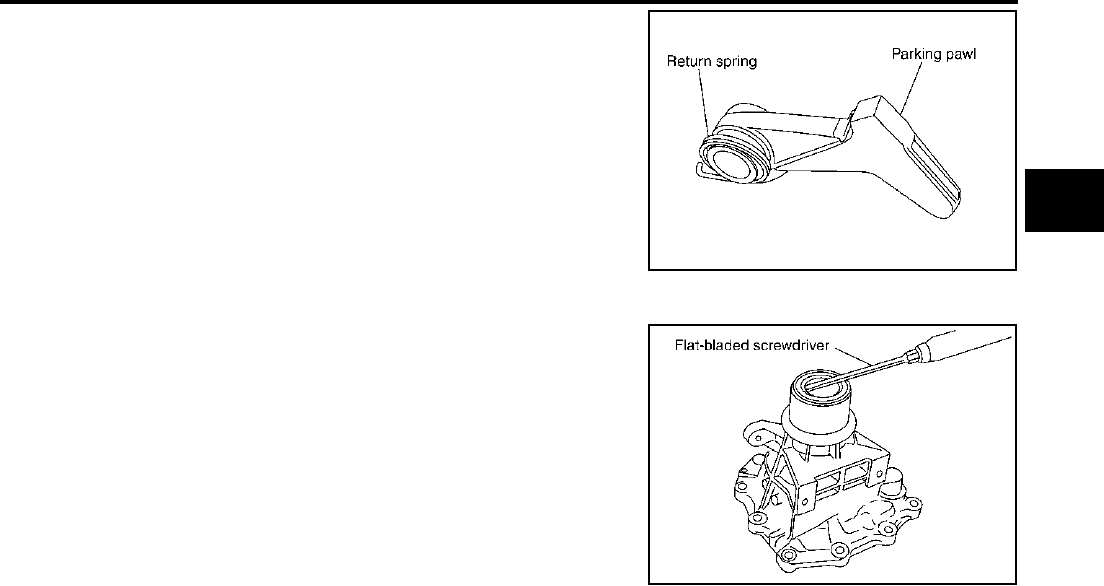 Return spring
Parking pawl

Flat-bladed screwdriver