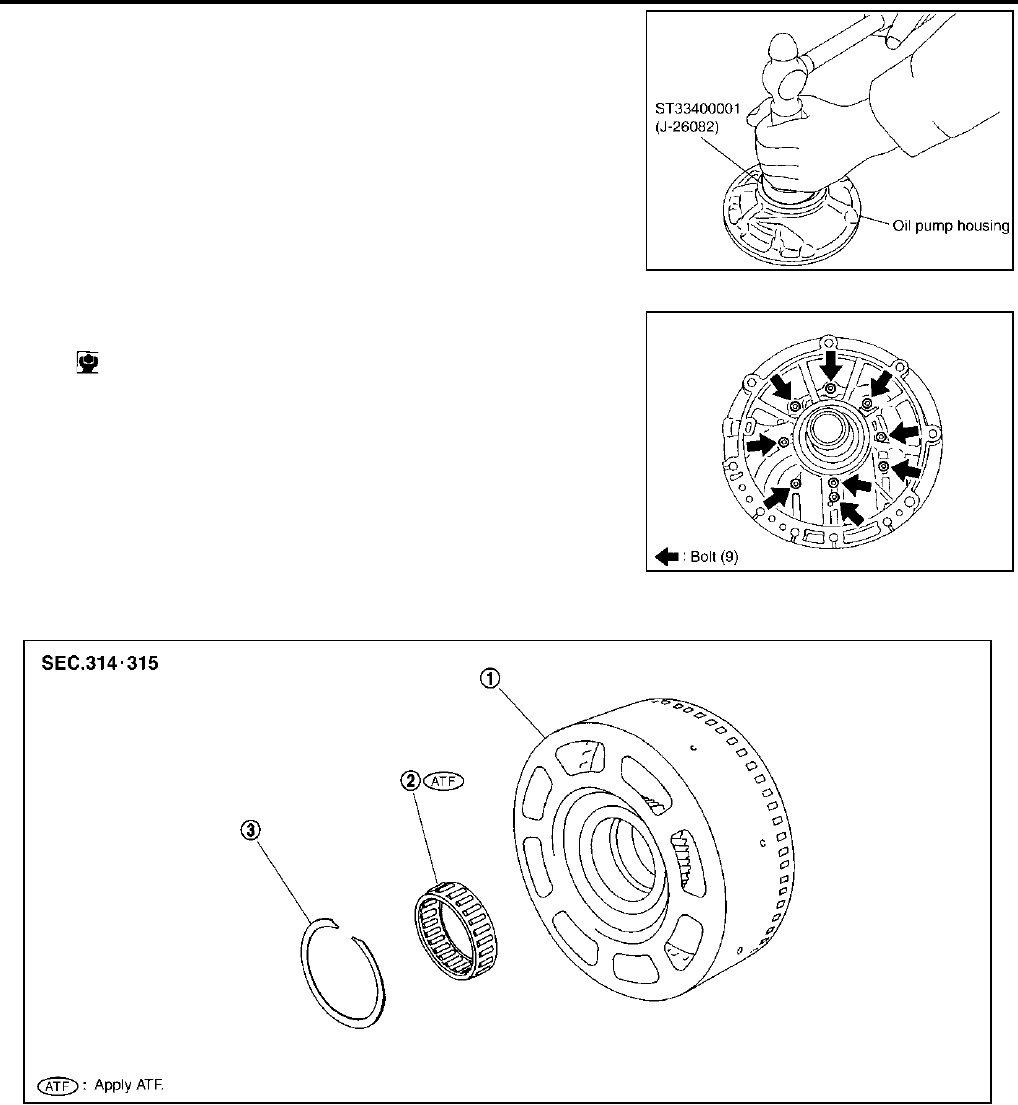 ST33400001
(J-26082)

Oil pump housing

: Bolt (9)

SEC.314·315

1

2 ATF

3

ATF : Apply ATF.