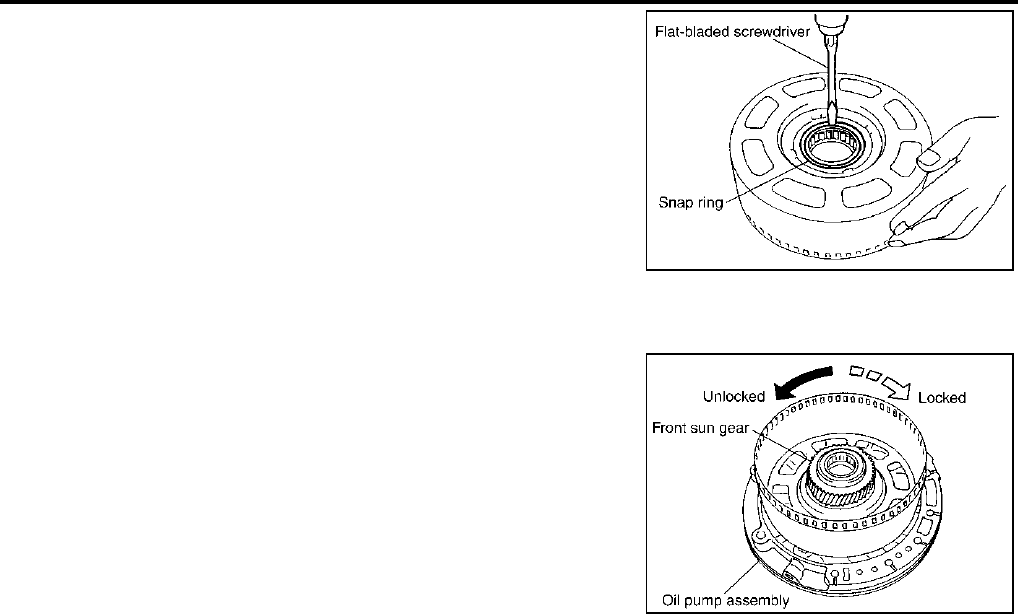 Flat-bladed screwdriver

Snap ring

Unlocked

Locked

Front sun gear

Oil pump assembly