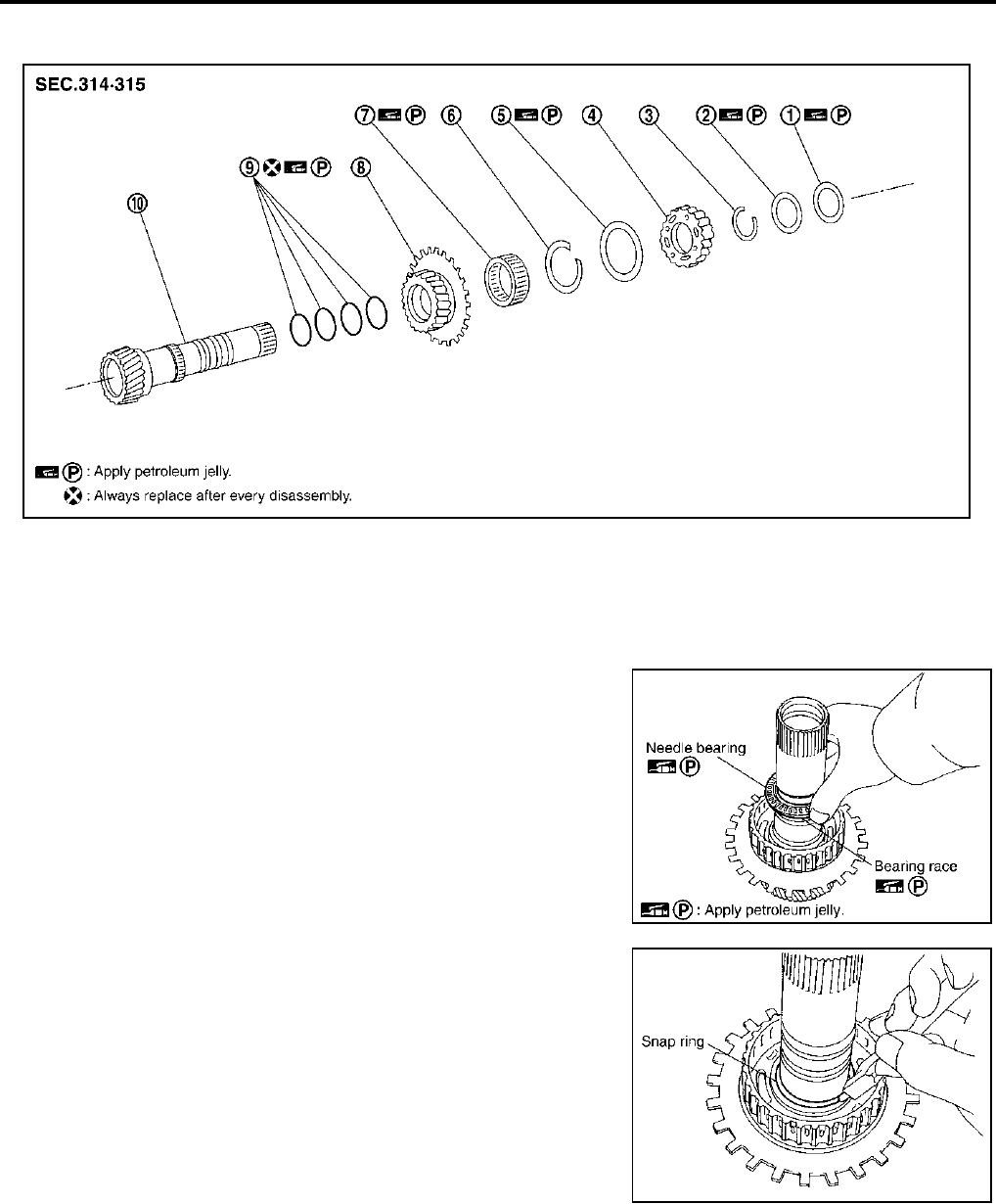 SEC.314·315

⑦ Ⓟ ⑥ ⑤ Ⓟ ④ ③ ② Ⓟ ① Ⓟ

⑨ Ⓟ ⑧

⑩

Ⓟ : Apply petroleum jelly.

: Always replace after every disassembly.

Needle bearing Ⓟ

Bearing race Ⓟ

Ⓟ : Apply petroleum jelly.

Snap ring