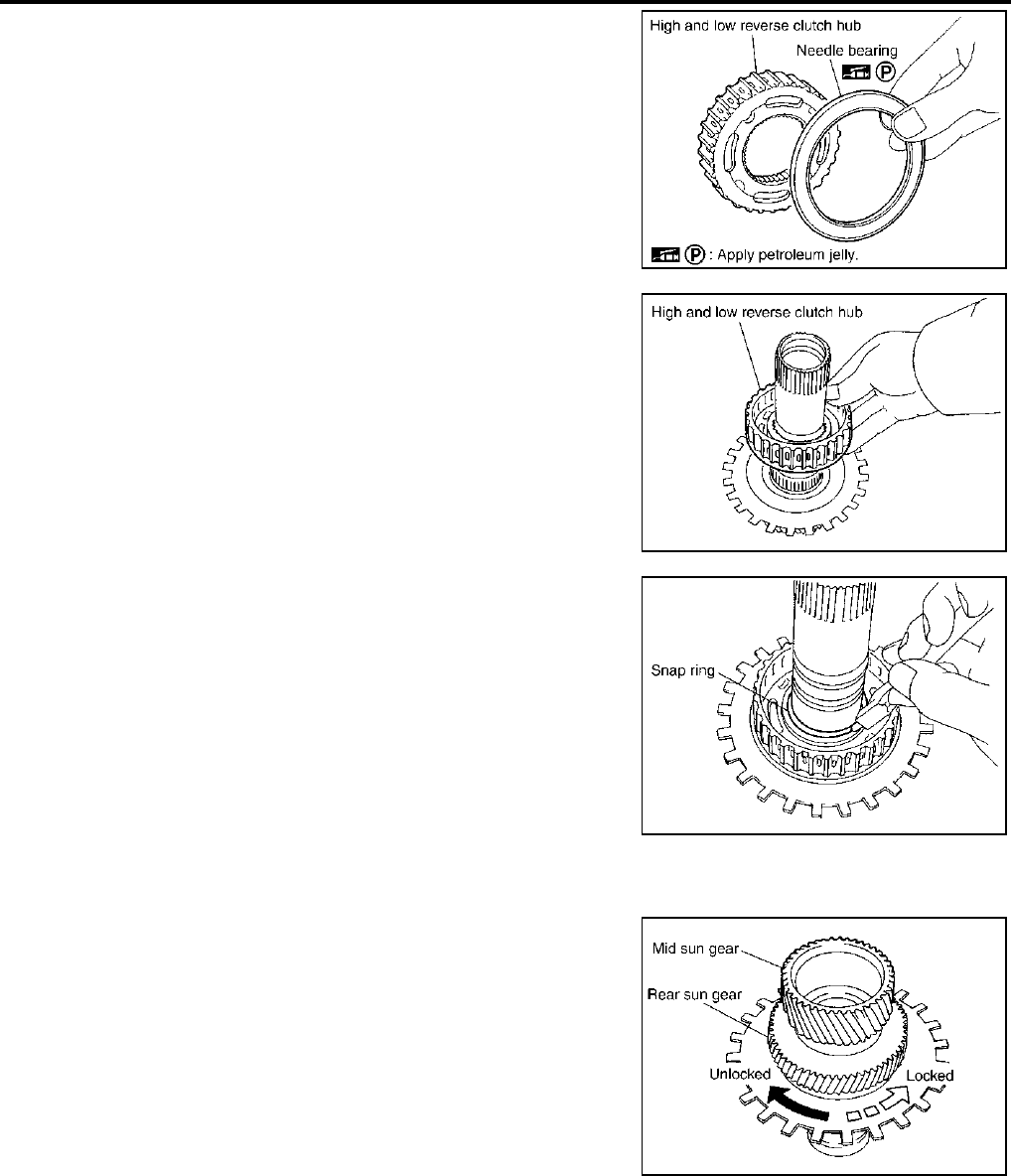 High and low reverse clutch hub

Needle bearing

Ⓟ

Ⓟ : Apply petroleum jelly.

High and low reverse clutch hub

Snap ring

Mid sun gear

Rear sun gear

Unlocked

Locked