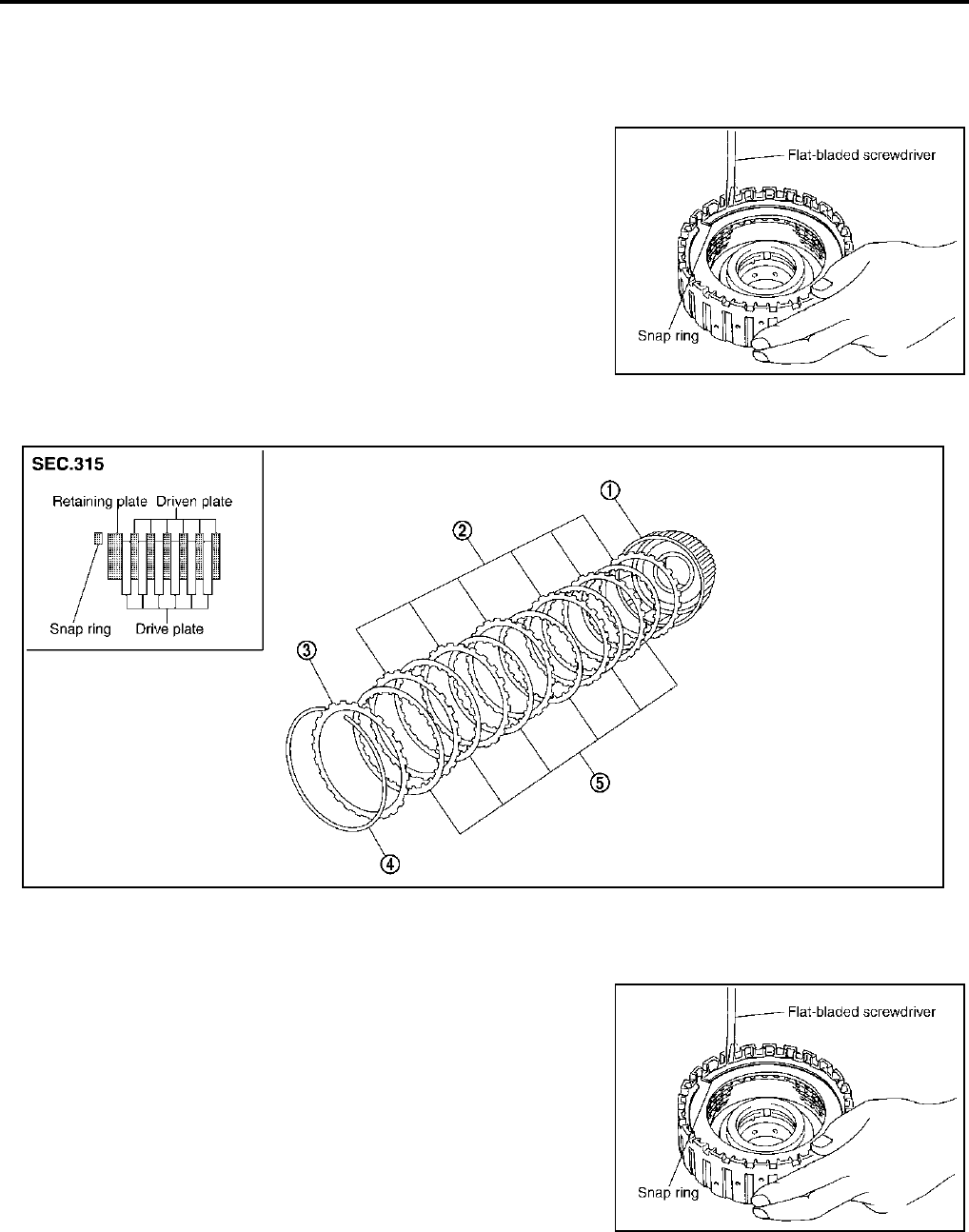 Flat-bladed screwdriver

Snap ring

SEC.315

Retaining plate Driven plate

Snap ring Drive plate

①

②

③

④

⑤

Flat-bladed screwdriver

Snap ring