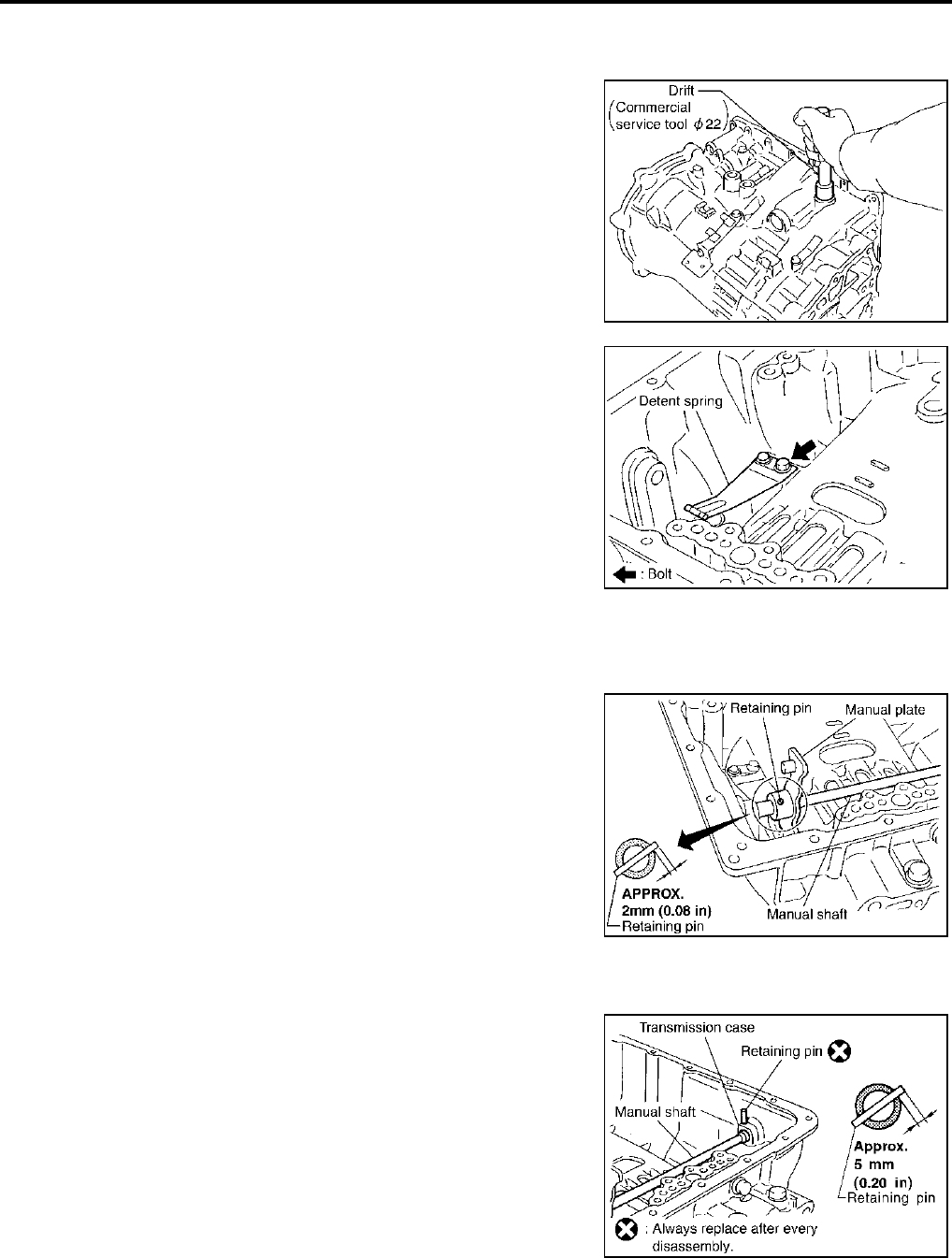 Drift
(Commercial service tool $\phi$ 22)

Detent spring

: Bolt

Retaining pin
Manual plate
APPROX. 2mm (0.08 in)
Retaining pin
Manual shaft

Transmission case
Retaining pin
Manual shaft
Approx. 5 mm (0.20 in)
Retaining pin
: Always replace after every disassembly.