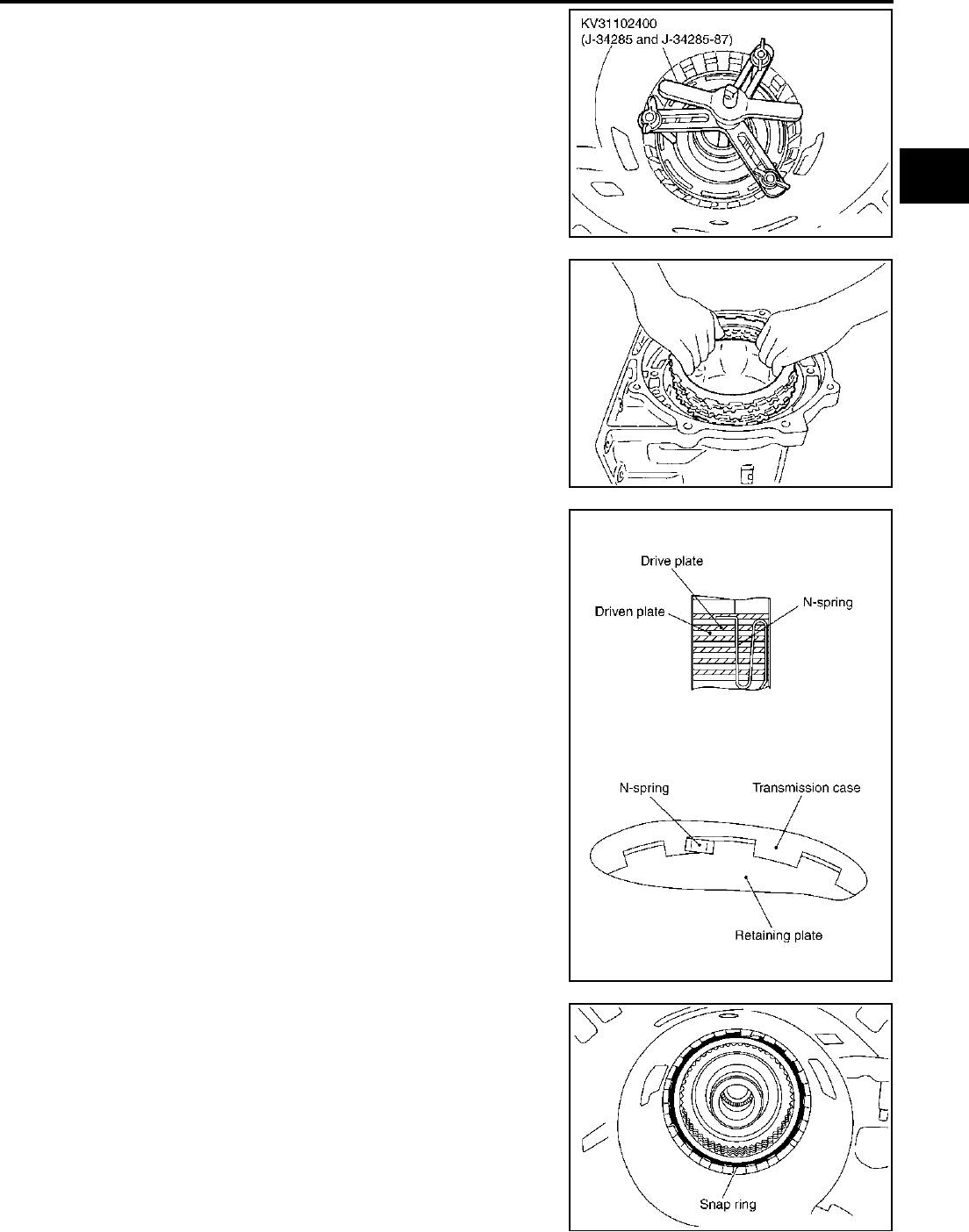 KV31102400
(J-34285 and J-34285-87)

Drive plate
Driven plate
N-spring

N-spring
Transmission case
Retaining plate

Snap ring