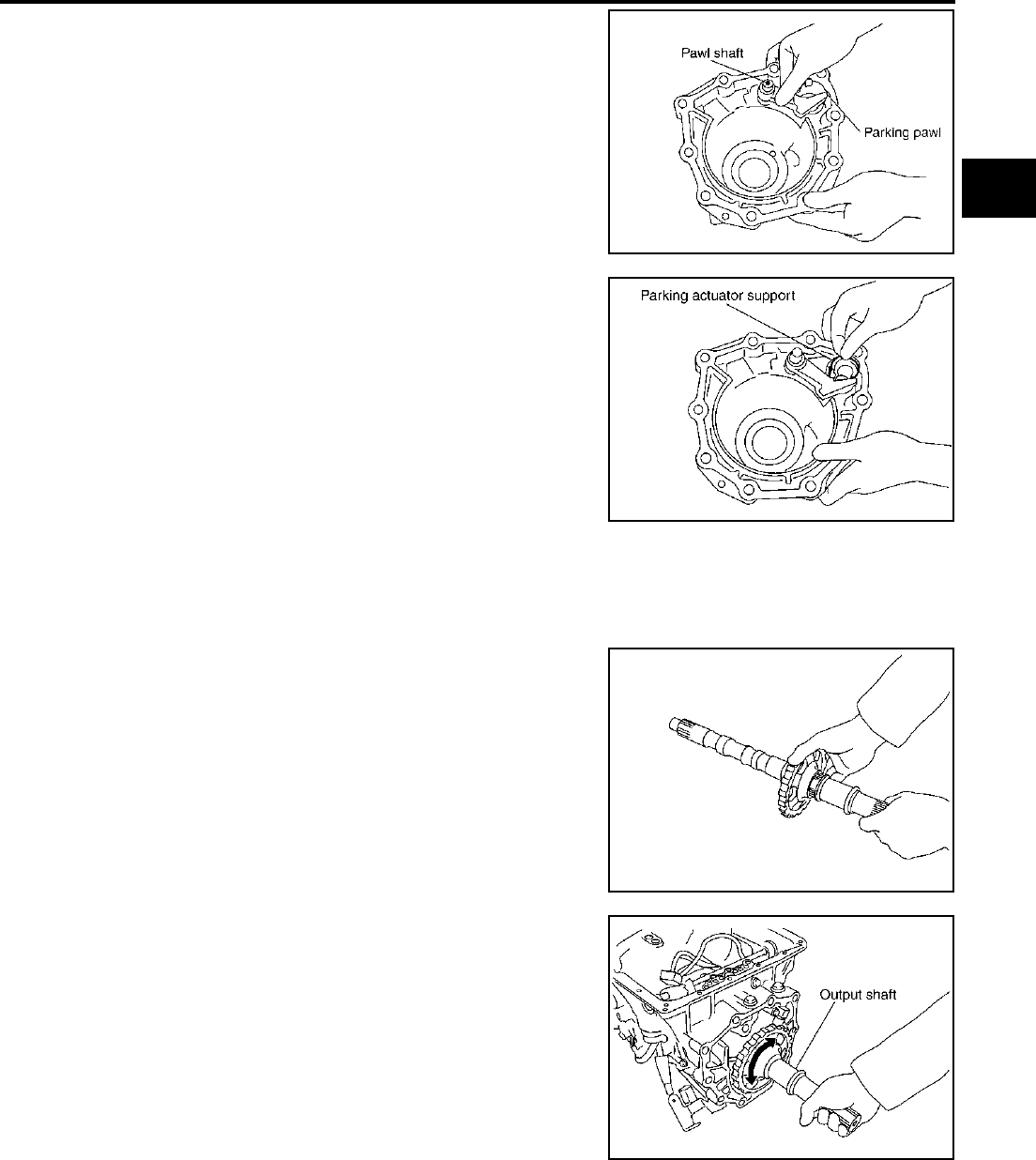 Pawl shaft

Parking pawl

Parking actuator support

Output shaft