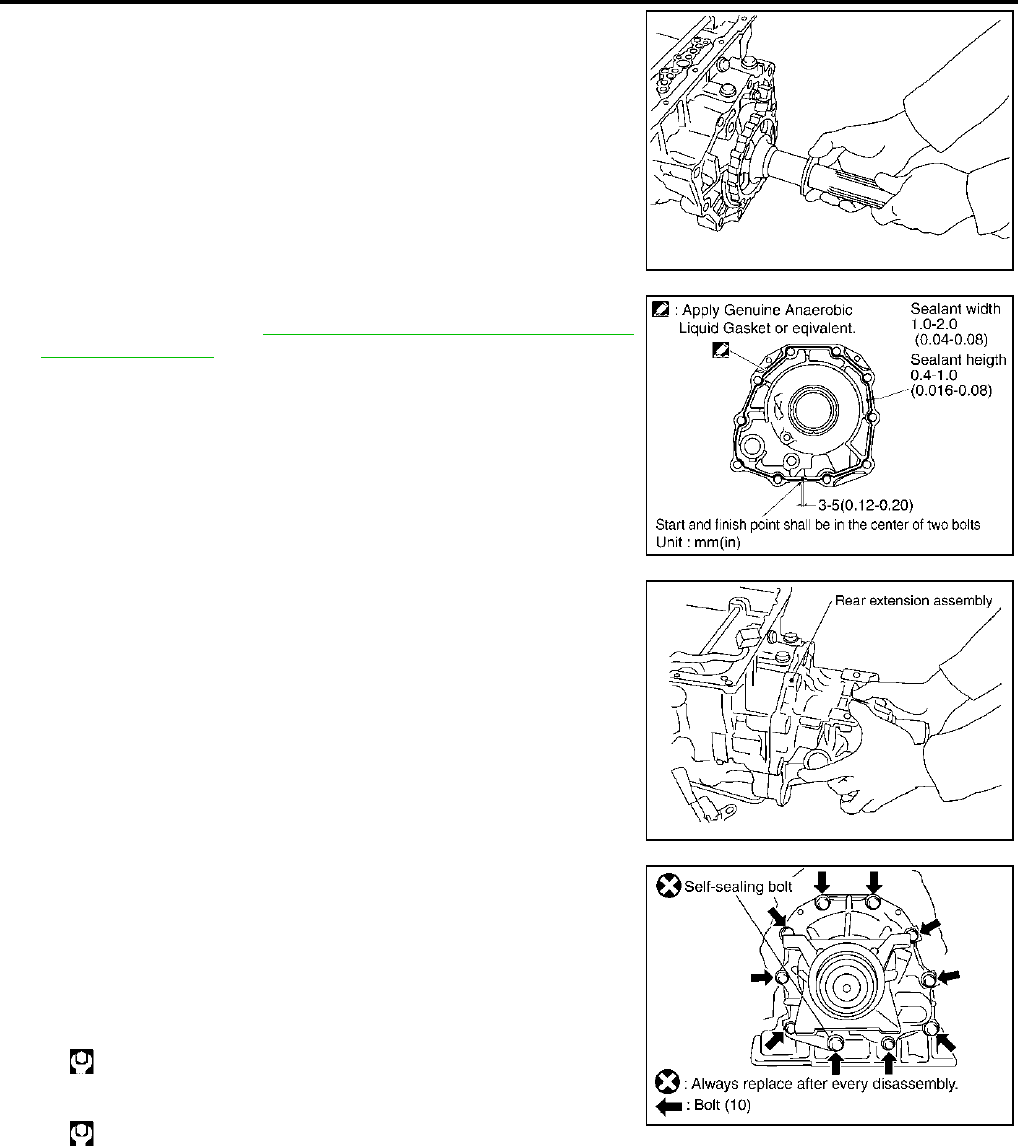 : Apply Genuine Anaerobic Liquid Gasket or eqivalent.

Sealant width 1.0-2.0 (0.04-0.08)

Sealant heigth 0.4-1.0 (0.016-0.08)

3-5(0.12-0.20)

Start and finish point shall be in the center of two bolts

Unit : mm(in)

Rear extension assembly

Self-sealing bolt

: Always replace after every disassembly.

: Bolt (10)