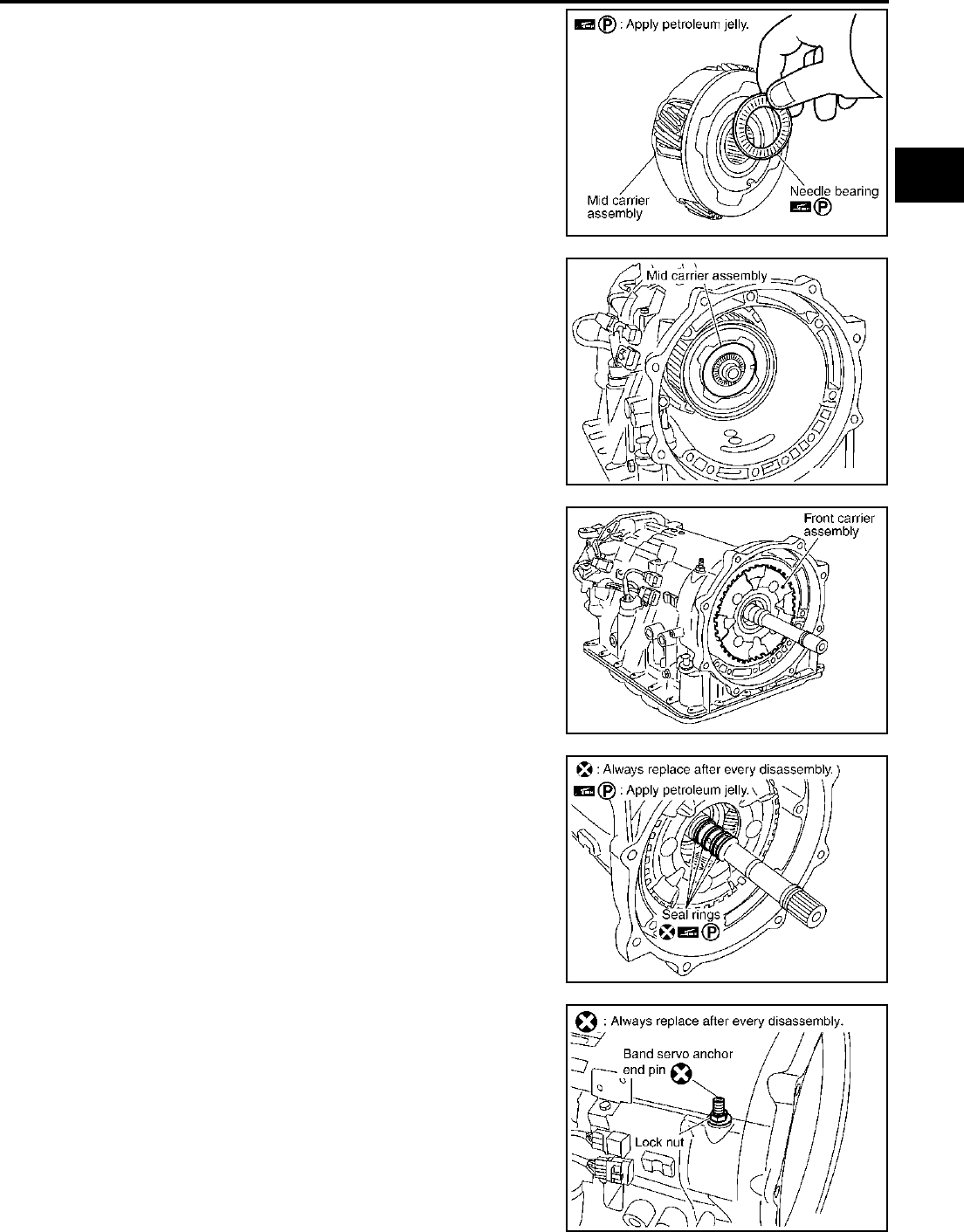 Ⓟ : Apply petroleum jelly.

Mid carrier assembly

Needle bearing Ⓟ

Mid carrier assembly

Front carrier assembly

: Always replace after every disassembly.

Ⓟ : Apply petroleum jelly.

Seal rings Ⓟ

: Always replace after every disassembly.

Band servo anchor end pin

Lock nut