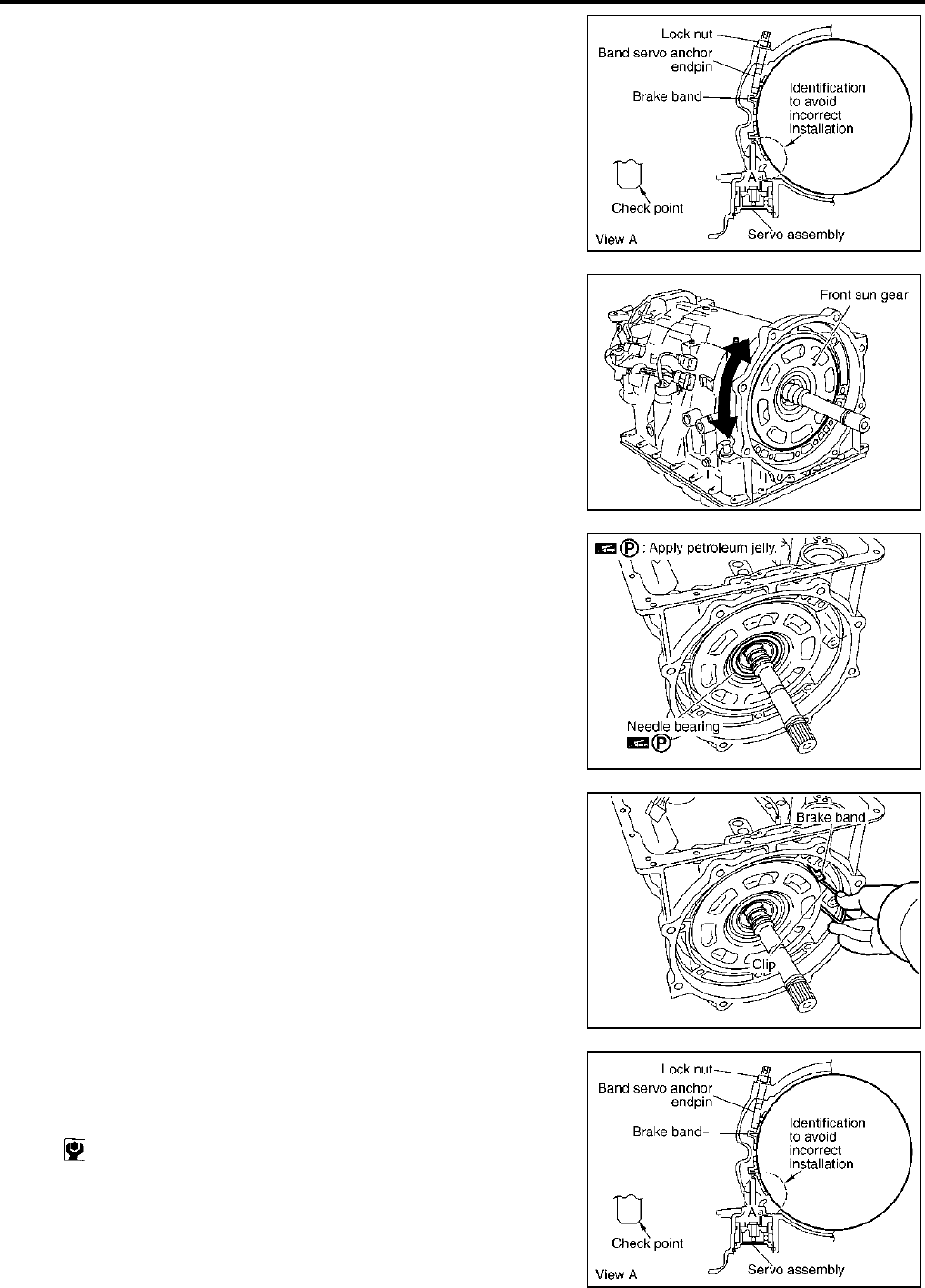 Lock nut
Band servo anchor endpin
Brake band
Identification to avoid incorrect installation
A
Check point
View A
Servo assembly

Front sun gear

P : Apply petroleum jelly.
Needle bearing
P

Brake band
Clip

Lock nut
Band servo anchor endpin
Brake band
Identification to avoid incorrect installation
A
Check point
View A
Servo assembly