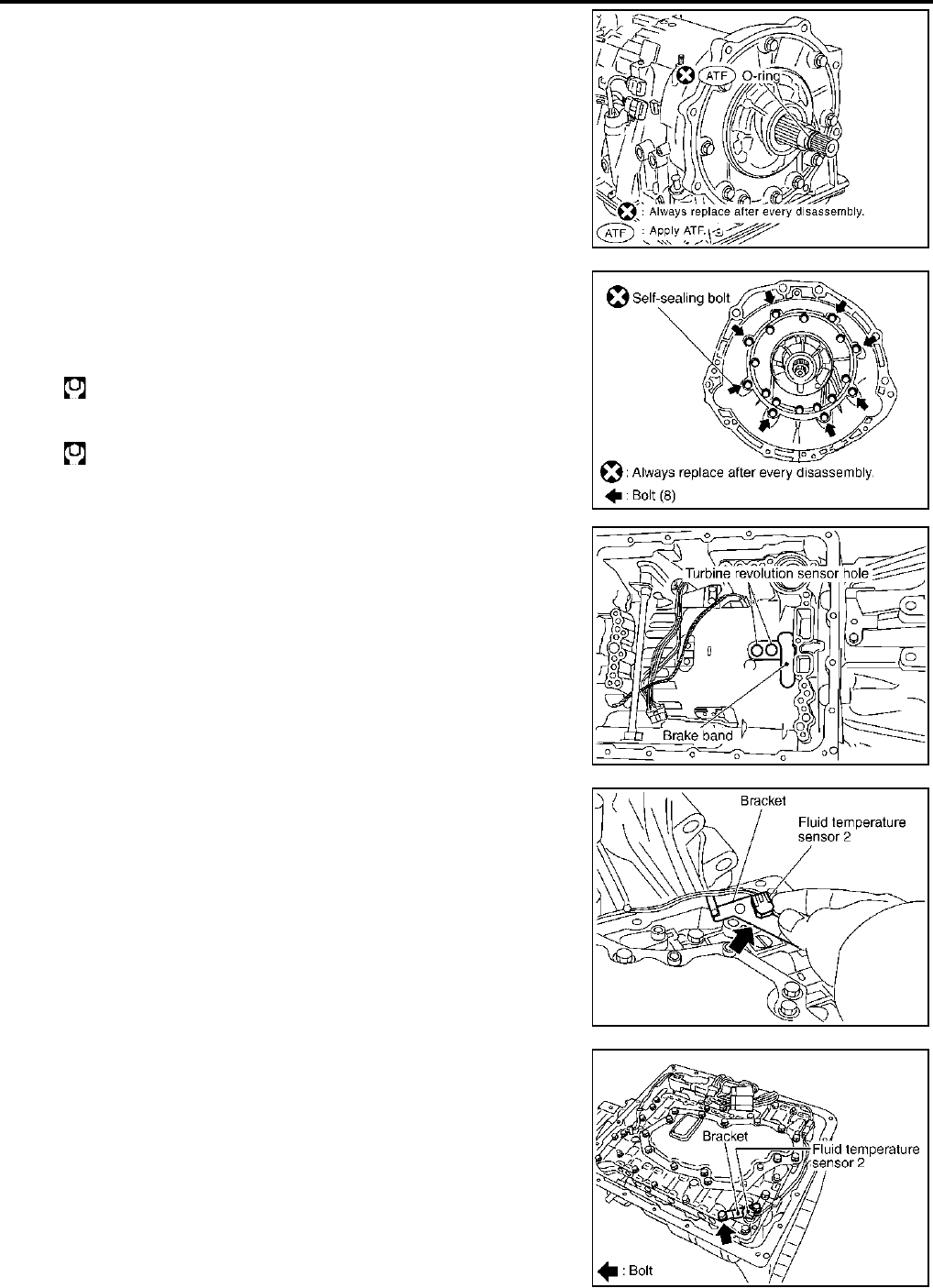 ATF O-ring

: Always replace after every disassembly.

ATF : Apply ATF.

Self-sealing bolt

: Always replace after every disassembly.

: Bolt (8)

Turbine revolution sensor hole

Brake band

Bracket

Fluid temperature sensor 2

Bracket

Fluid temperature sensor 2

: Bolt