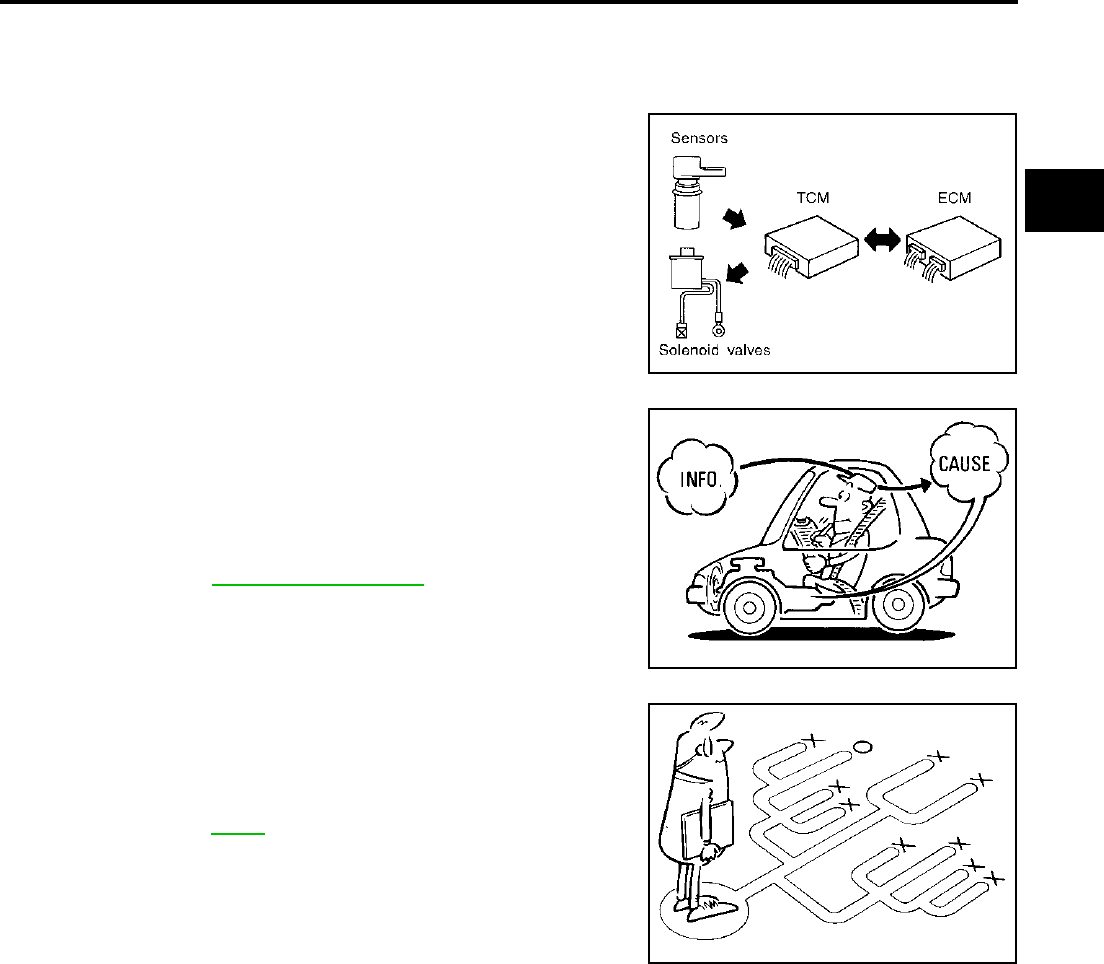 Sensors

TCM

ECM

Solenoid valves

INFO.

CAUSE