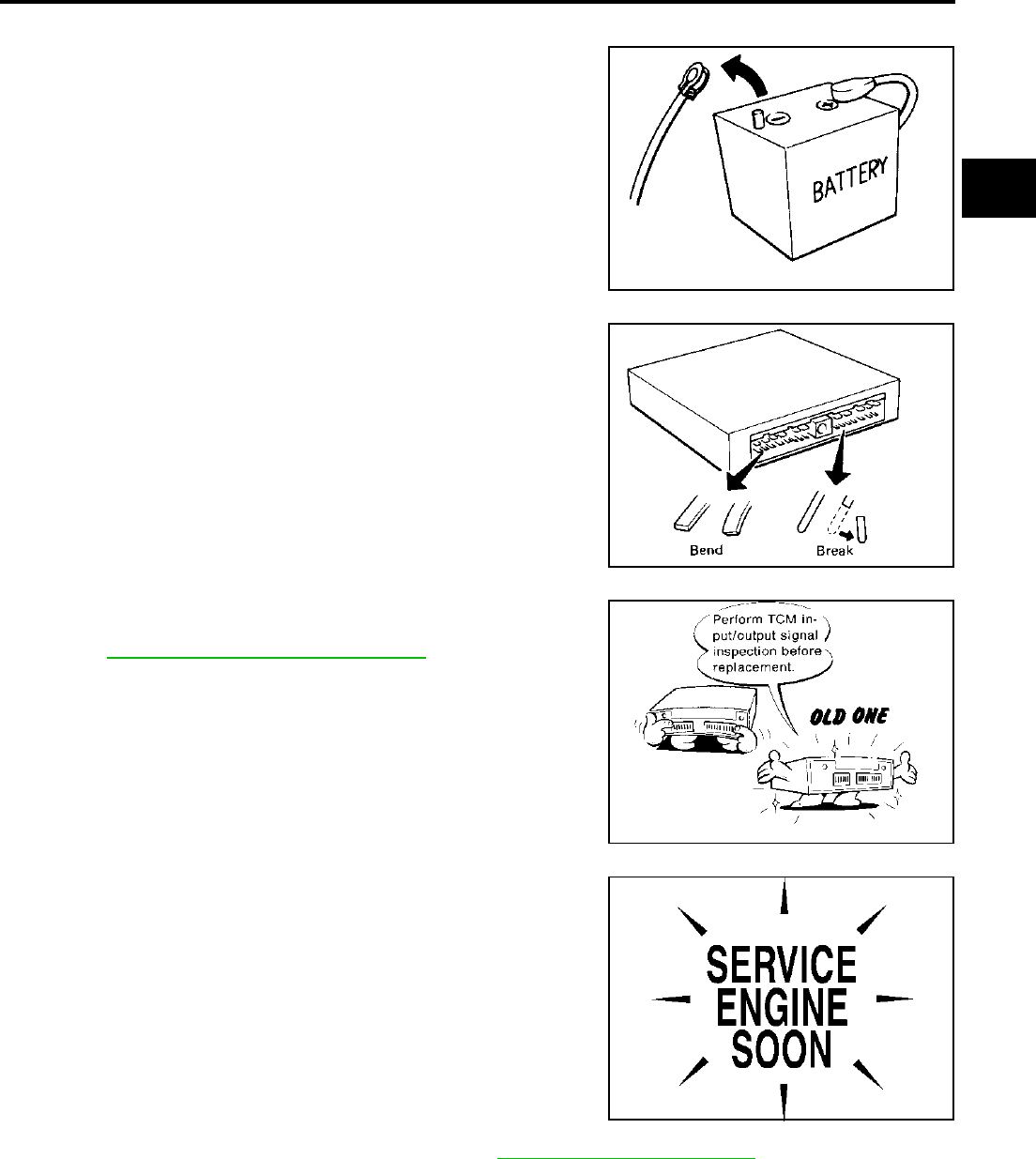 BATTERY

Bend

Break

Perform TCM input/output signal inspection before replacement.

OLD ONE

SERVICE ENGINE SOON