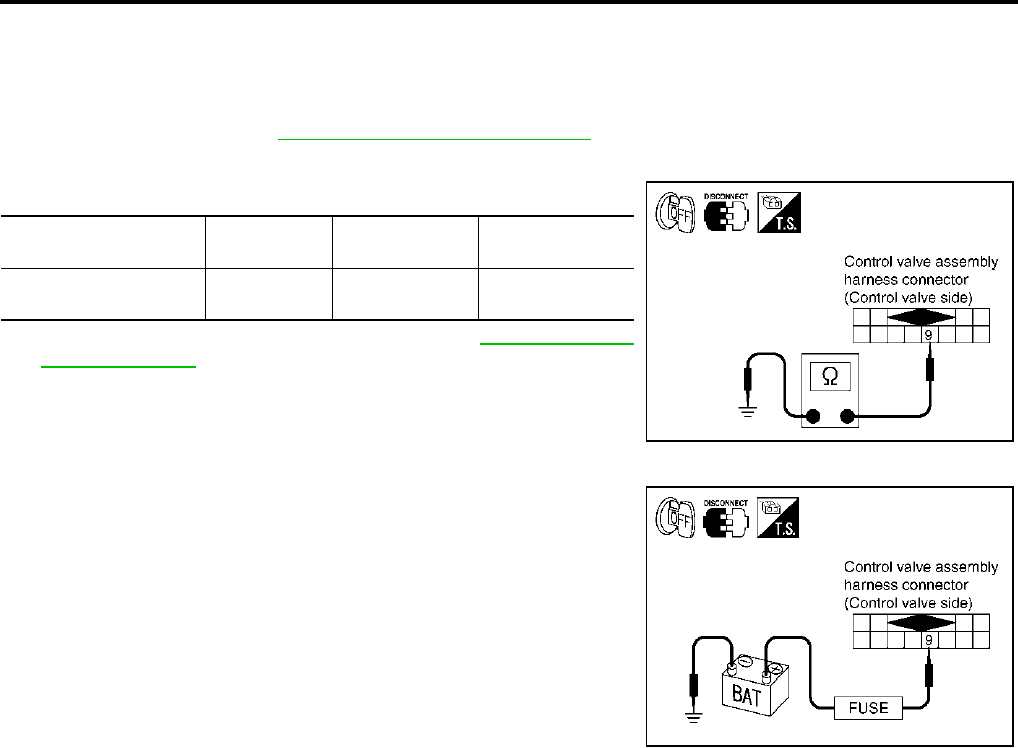 OFF

DISCONNECT

T.S.

Control valve assembly harness connector (Control valve side)

9

Ω

OFF

DISCONNECT

T.S.

Control valve assembly harness connector (Control valve side)

9

BAT

FUSE