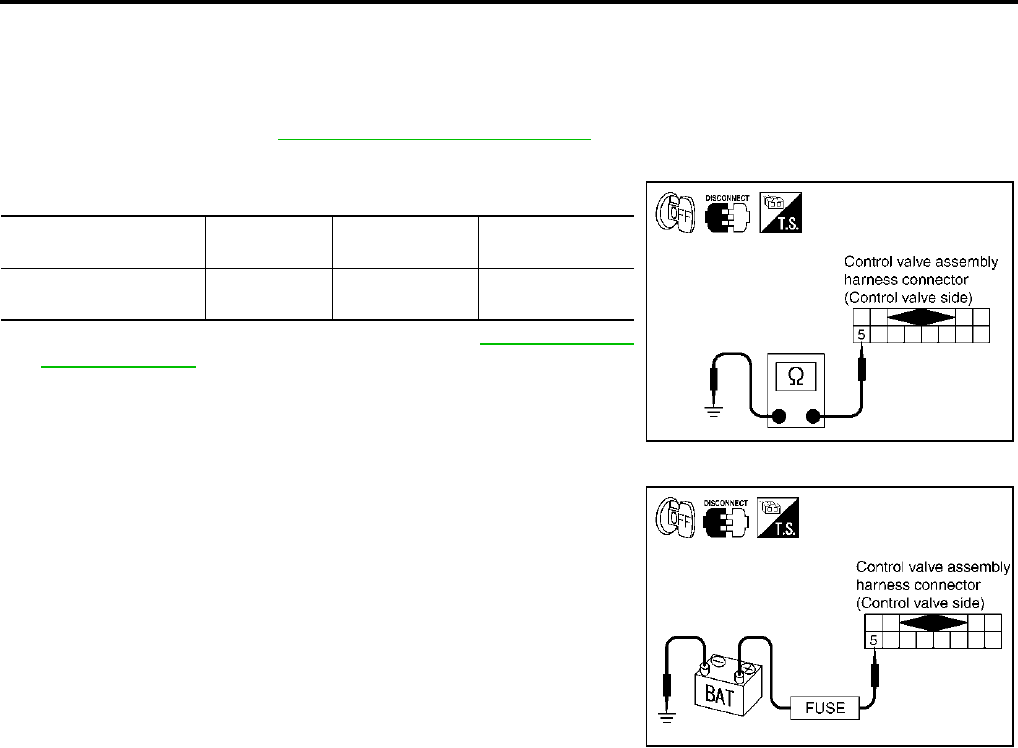 OFF DISCONNECT T.S.

Control valve assembly harness connector (Control valve side)

5

Ω

OFF DISCONNECT T.S.

Control valve assembly harness connector (Control valve side)

5

BAT

FUSE