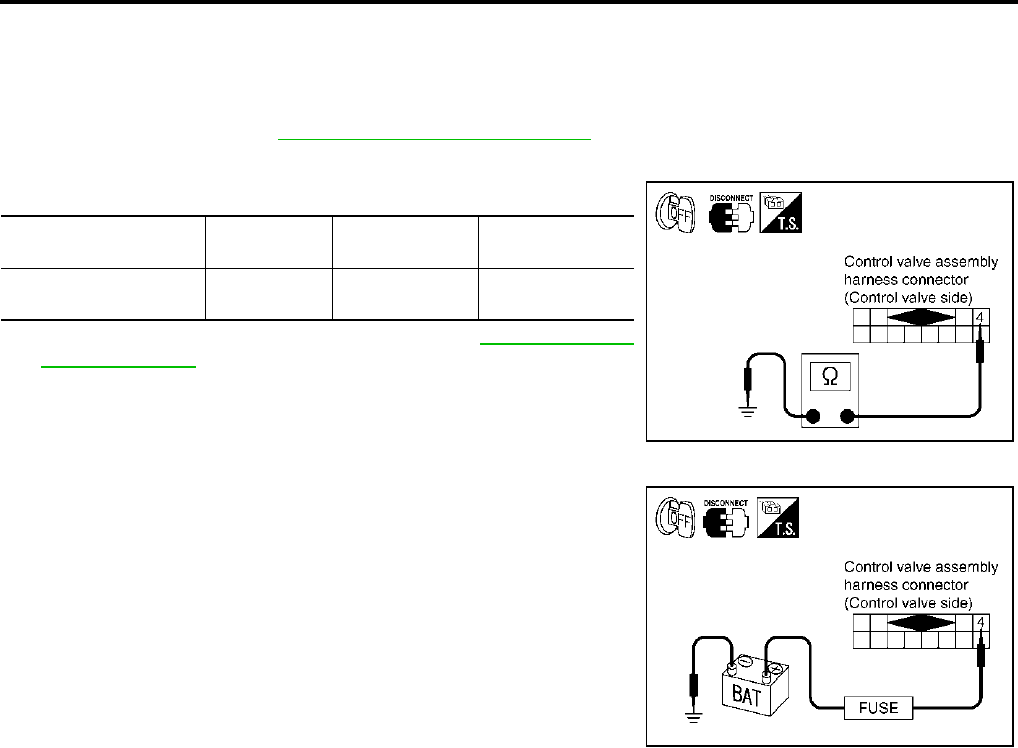 OFF DISCONNECT T.S.

Control valve assembly harness connector (Control valve side)

4

Ω

OFF DISCONNECT T.S.

Control valve assembly harness connector (Control valve side)

4

BAT

FUSE