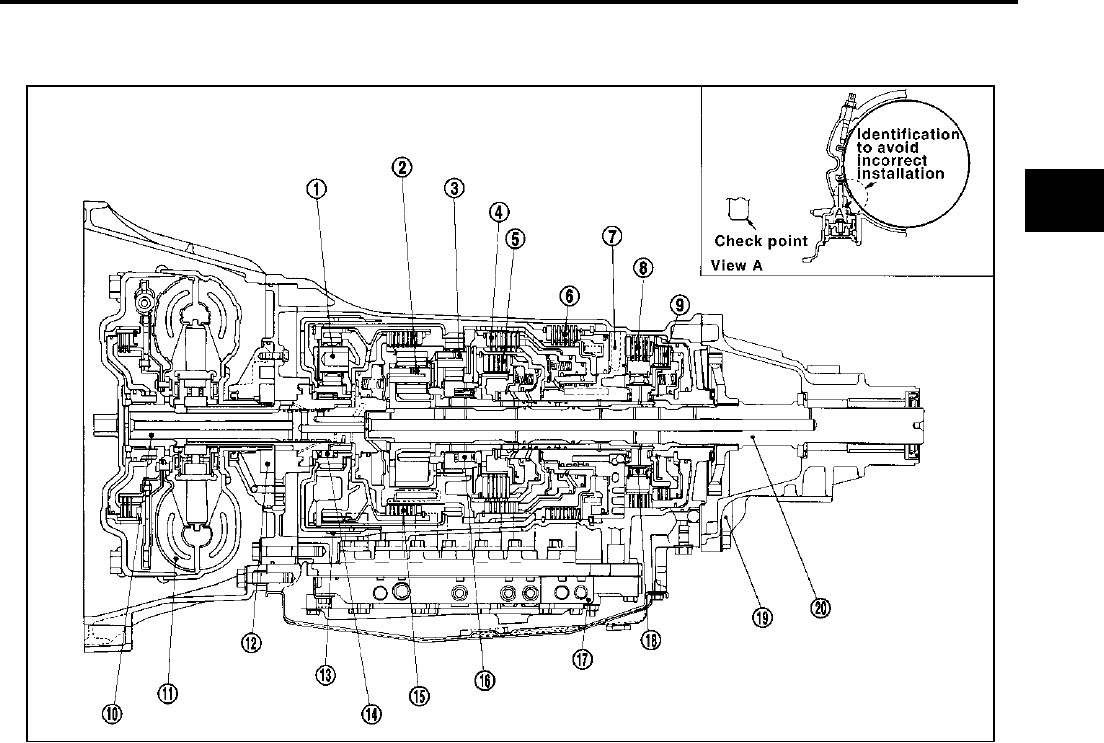 Identification to avoid incorrect installation

Check point

View A

1
2
3
4
5
6
7
8
9
10
11
12
13
14
15
16
17
18
19
20