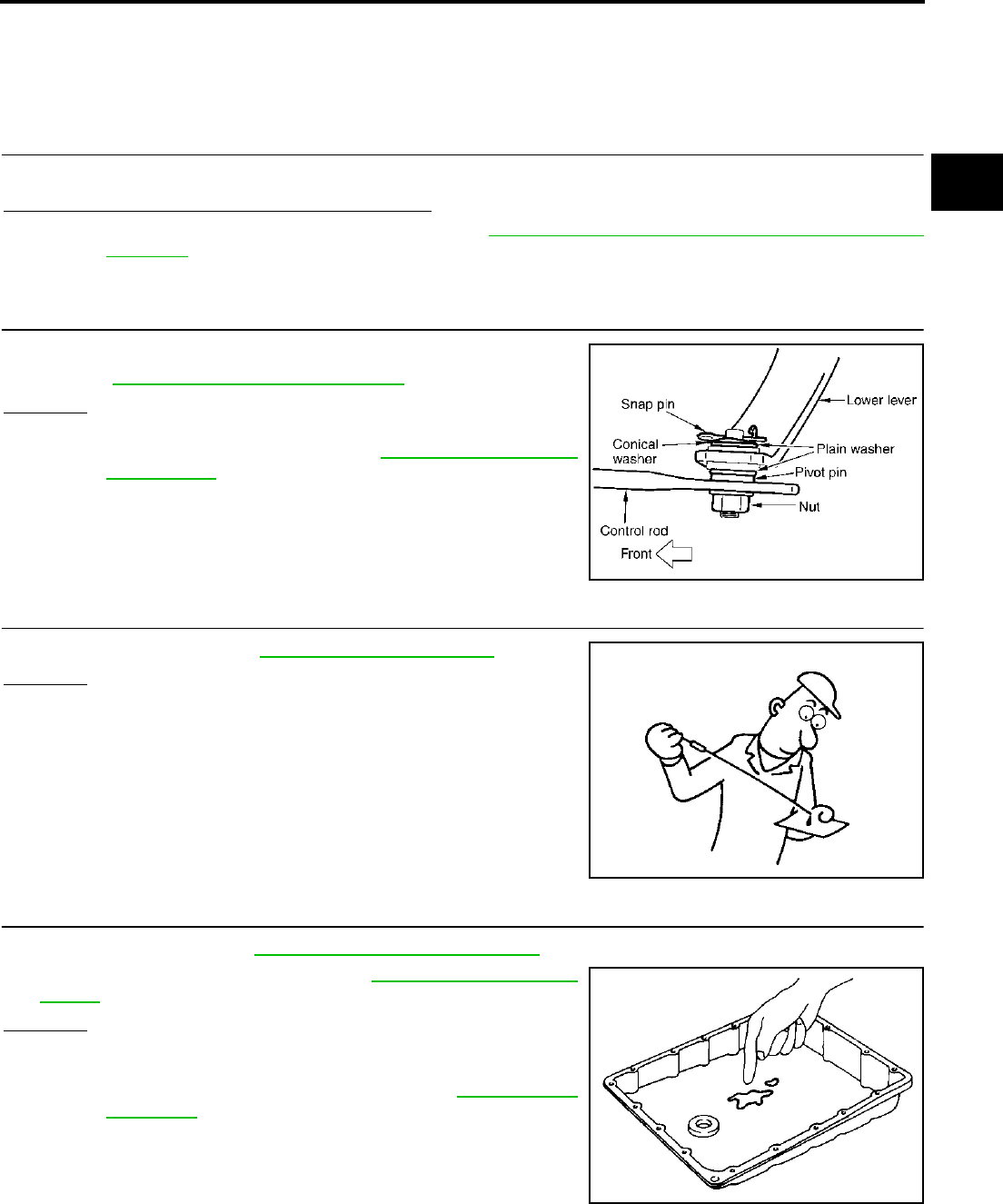 Snap pin

Lower lever

Conical washer

Plain washer

Pivot pin

Nut

Control rod

Front