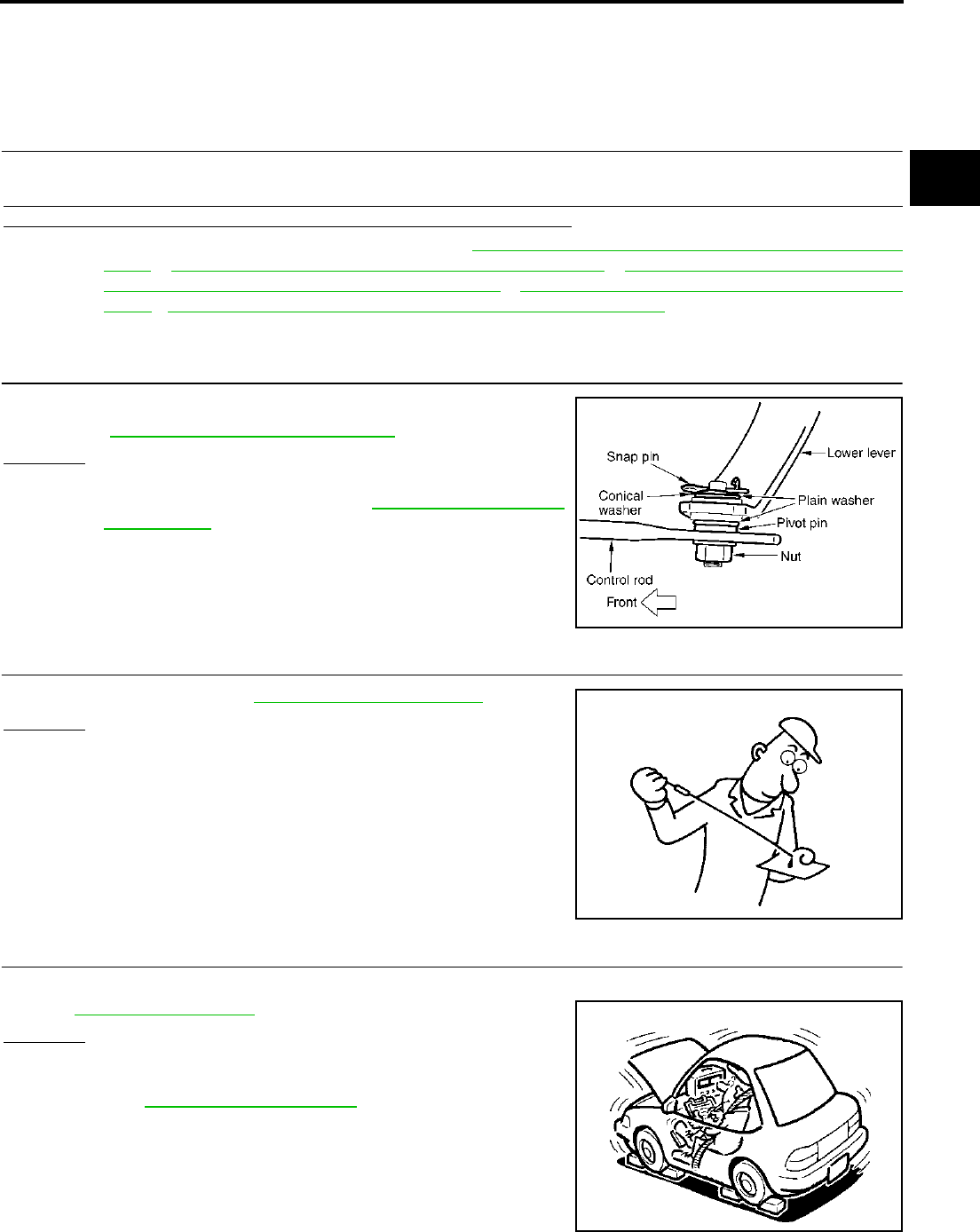 Snap pin

Lower lever

Conical washer

Plain washer

Pivot pin

Nut

Control rod

Front