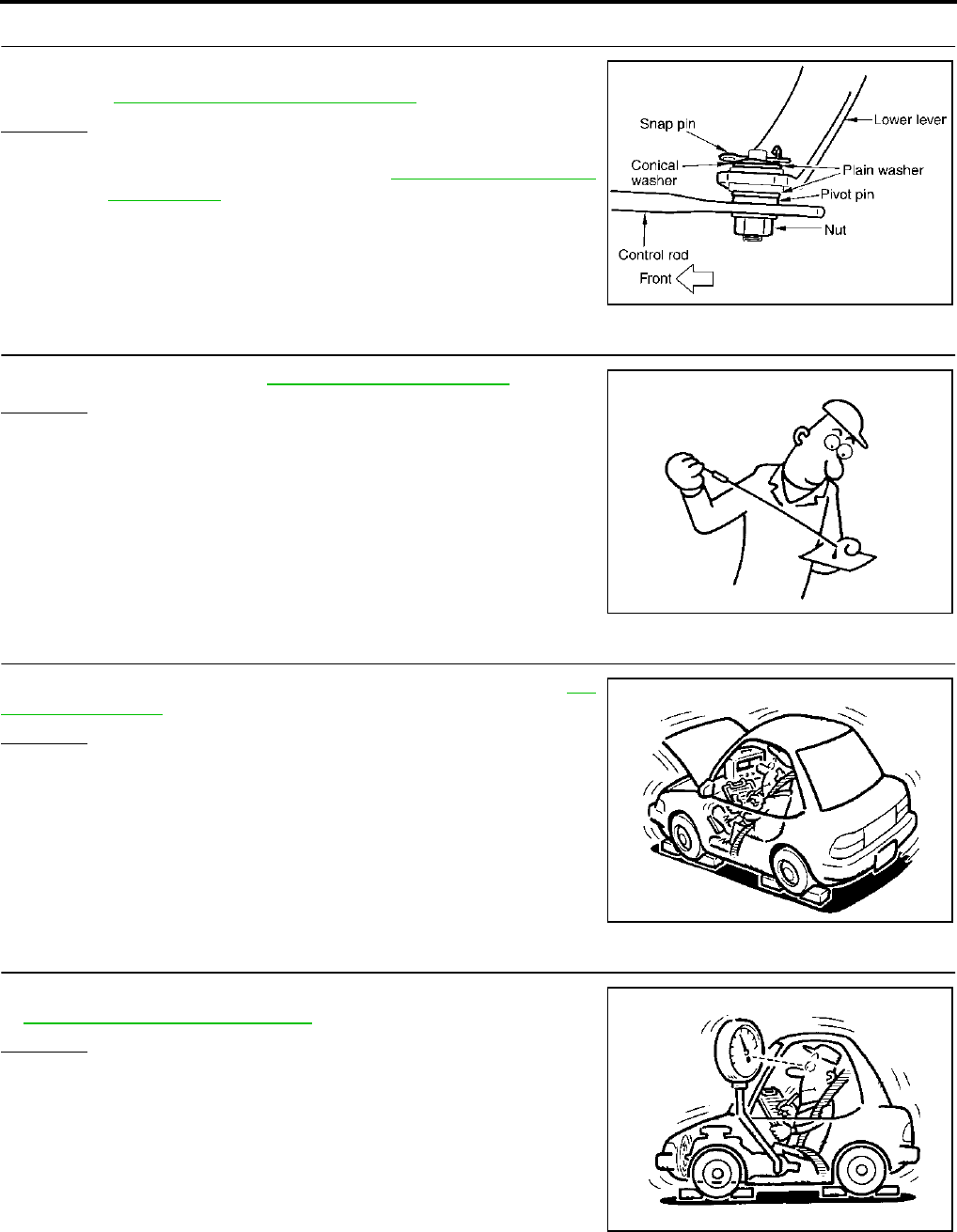 Snap pin
Lower lever
Conical washer
Plain washer
Pivot pin
Nut
Control rod
Front