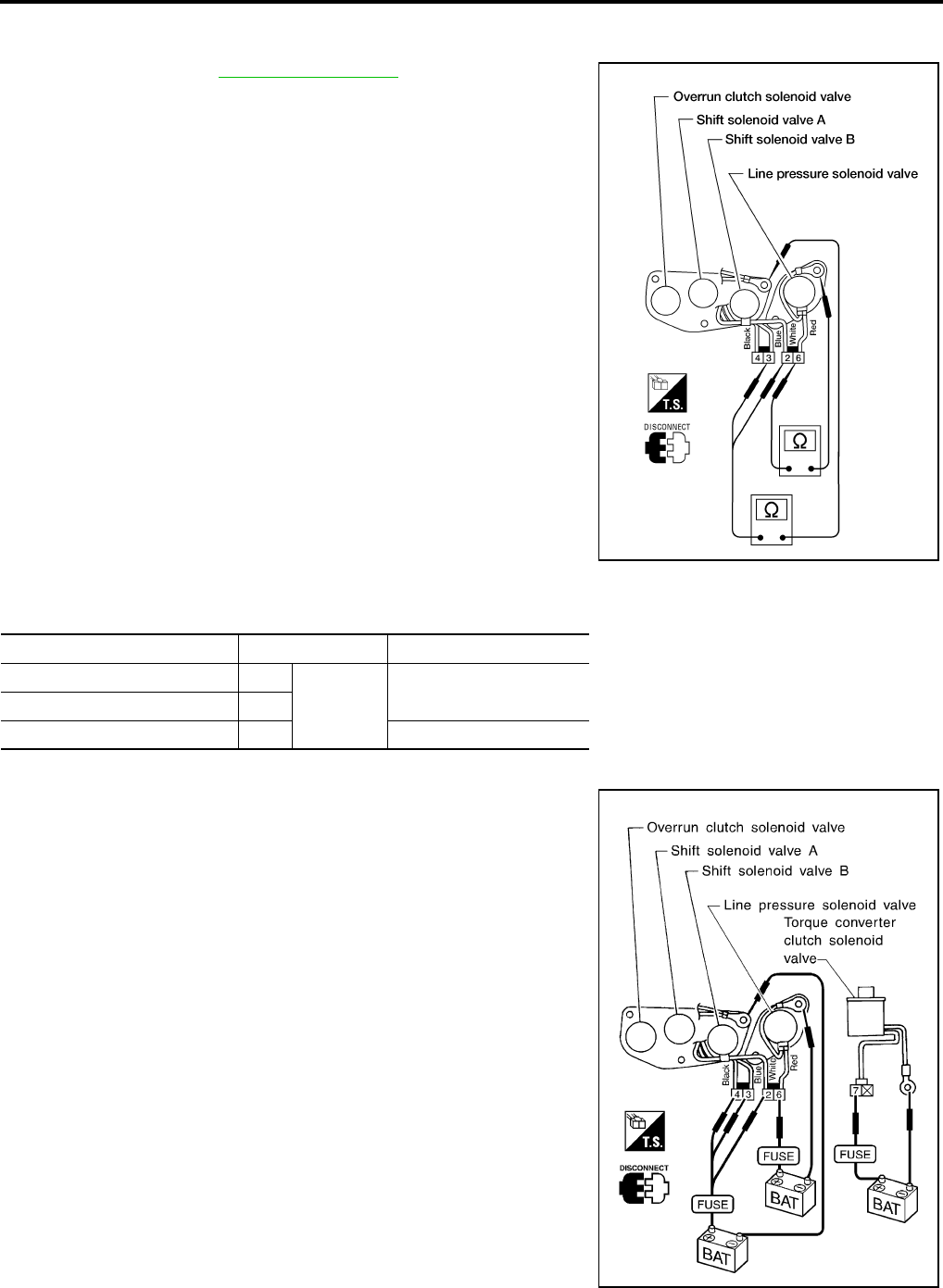 Overrun clutch solenoid valve
Shift solenoid valve A
Shift solenoid valve B
Line pressure solenoid valve
Black
Blue
White
Red
4 3
2 6
T.S.
DISCONNECT
Ω
Ω

Overrun clutch solenoid valve
Shift solenoid valve A
Shift solenoid valve B
Line pressure solenoid valve
Torque converter clutch solenoid valve
Black
Blue
White
Red
4 3
2 6
7
T.S.
DISCONNECT
FUSE
FUSE
FUSE
BAT
BAT
BAT