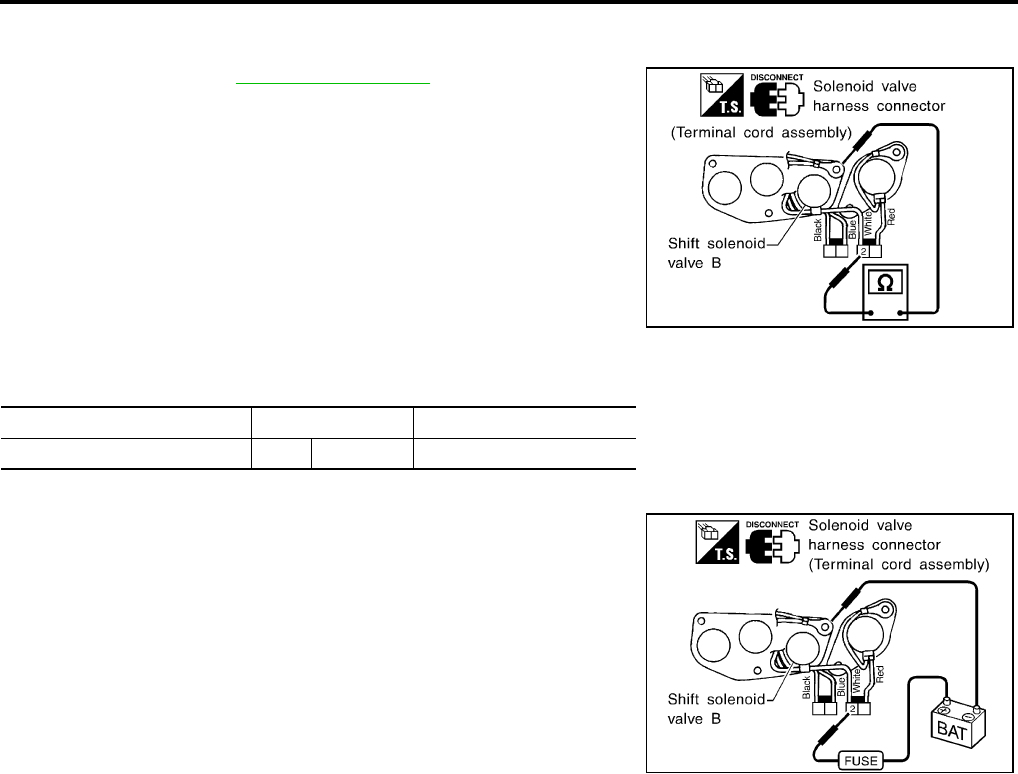 T.S.
DISCONNECT
Solenoid valve harness connector (Terminal cord assembly)
Shift solenoid valve B
Black
Blue
White
Red
2
Ω

T.S.
DISCONNECT
Solenoid valve harness connector (Terminal cord assembly)
Shift solenoid valve B
Black
Blue
White
Red
2
BAT
FUSE