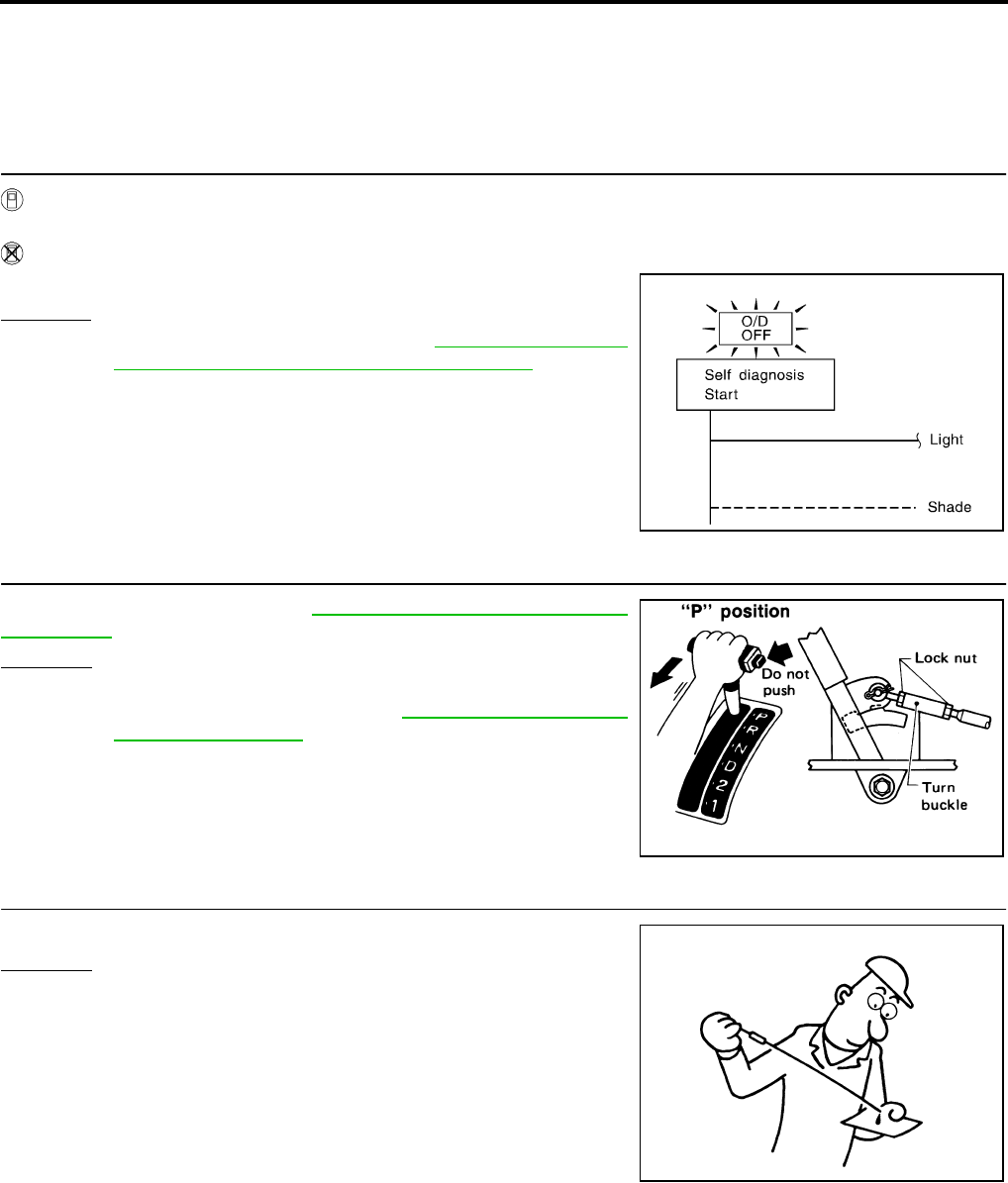 O/D
OFF

Self diagnosis
Start

Light

Shade

"P" position

Do not push

P
R
N
D
2
1

Lock nut

Turn buckle